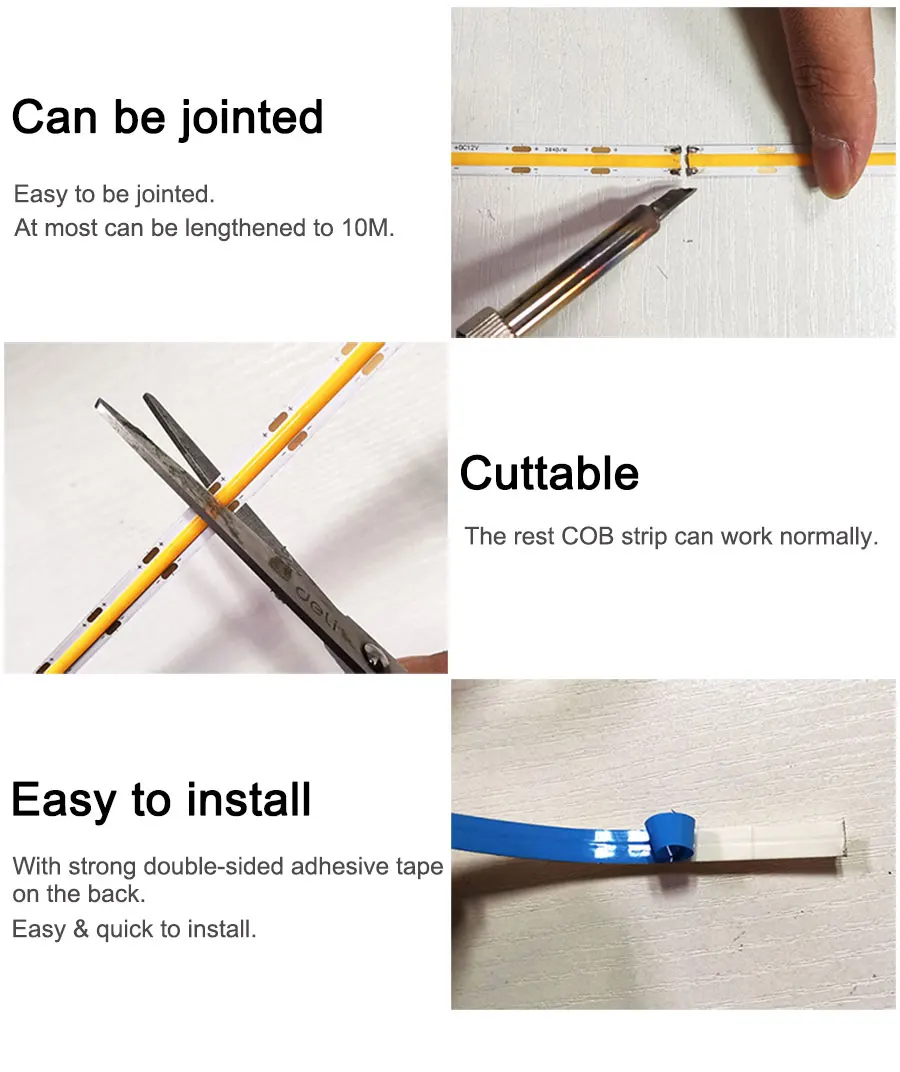 Can be jointed

Easy to be jointed.
At most can be lengthened to 10M.

+DC12V 384D/M

Cuttable

The rest COB strip can work normally.

deli

Easy to install

With strong double-sided adhesive tape on the back.
Easy & quick to install.