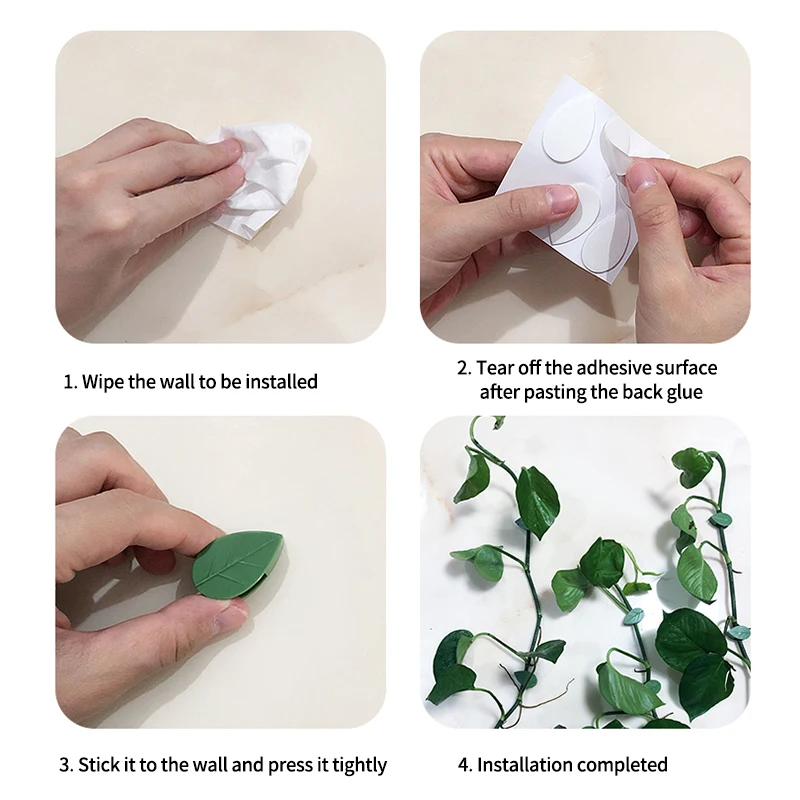 1. Wipe the wall to be installed

2. Tear off the adhesive surface after pasting the back glue

3. Stick it to the wall and press it tightly

4. Installation completed