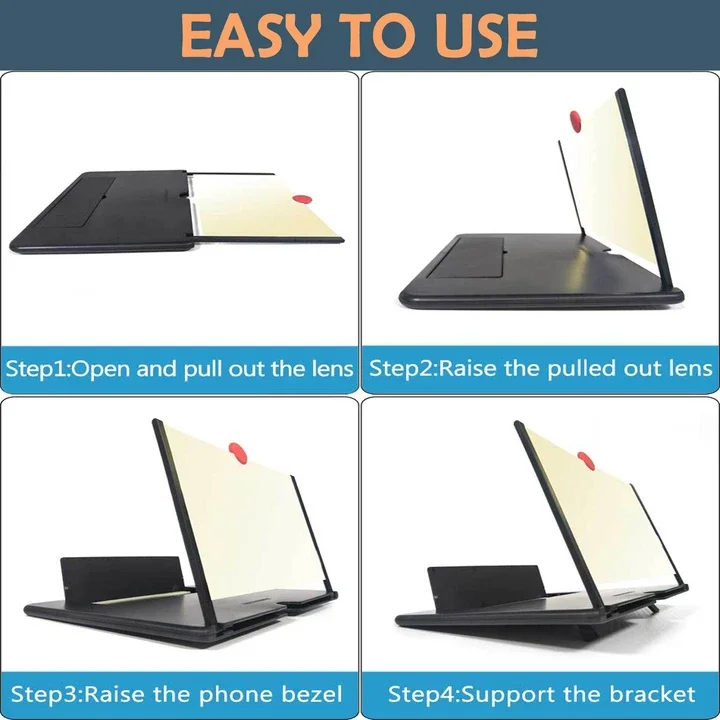 EASY TO USE

Step1:Open and pull out the lens

Step2:Raise the pulled out lens

Step3:Raise the phone bezel

Step4:Support the bracket