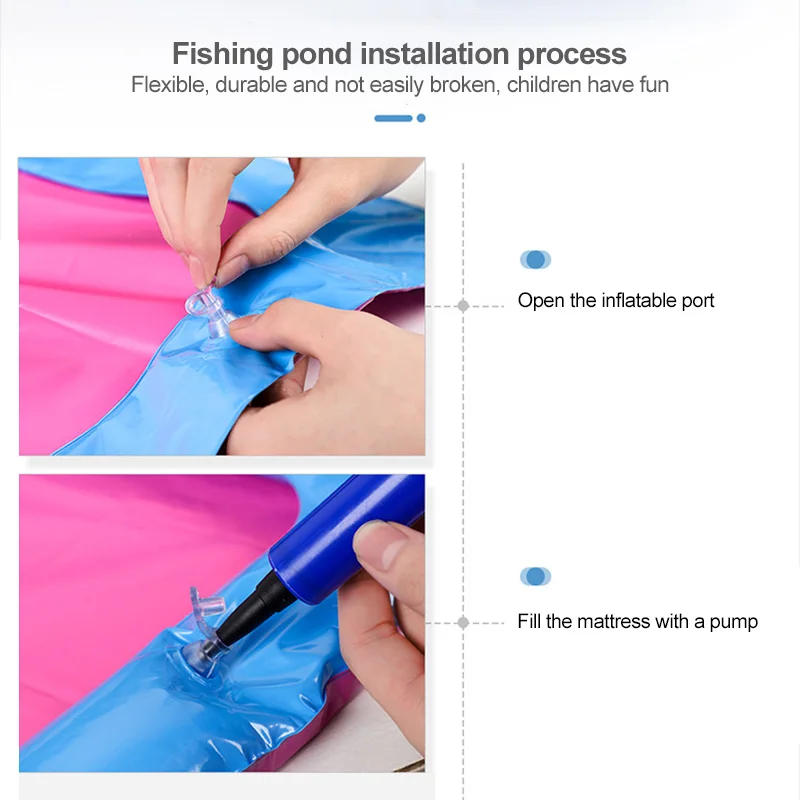 Fishing pond installation process

Flexible, durable and not easily broken, children have fun

Open the inflatable port

Fill the mattress with a pump