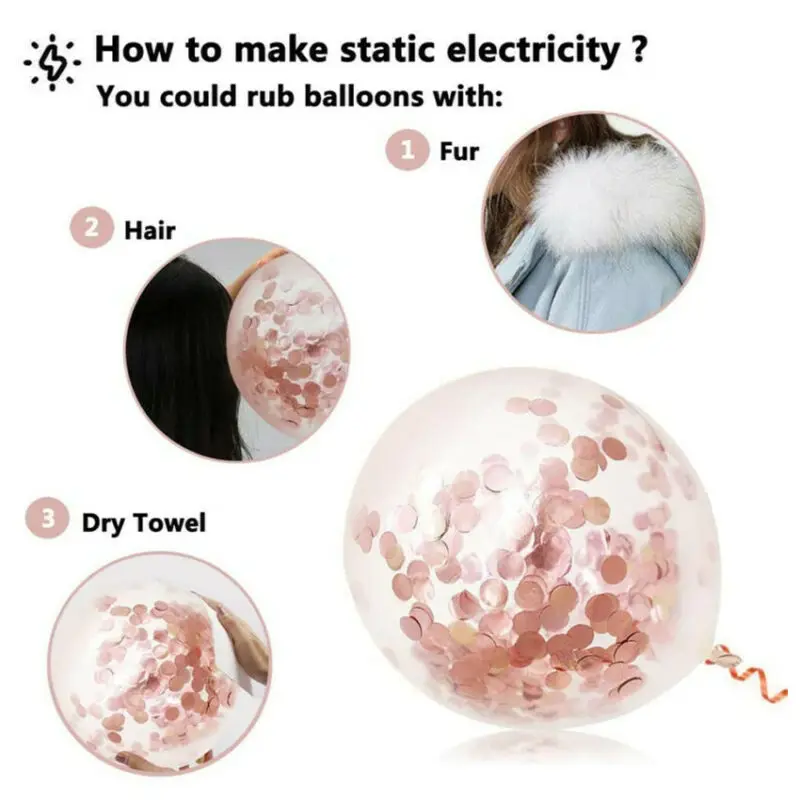 How to make static electricity ?
You could rub balloons with:

1 Fur

2 Hair

3 Dry Towel