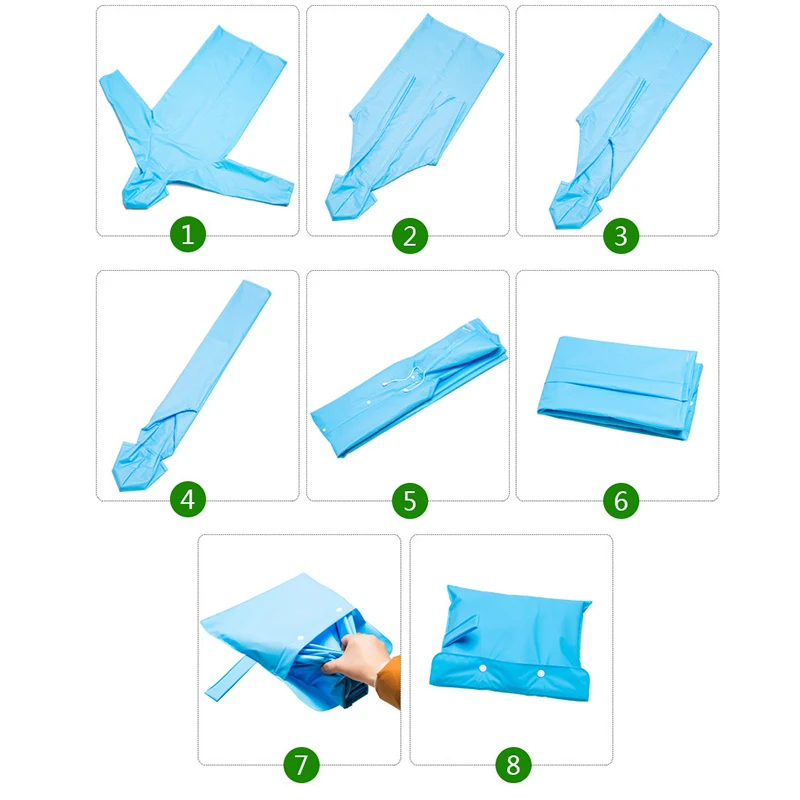 1

2

3

4

5

6

7

8