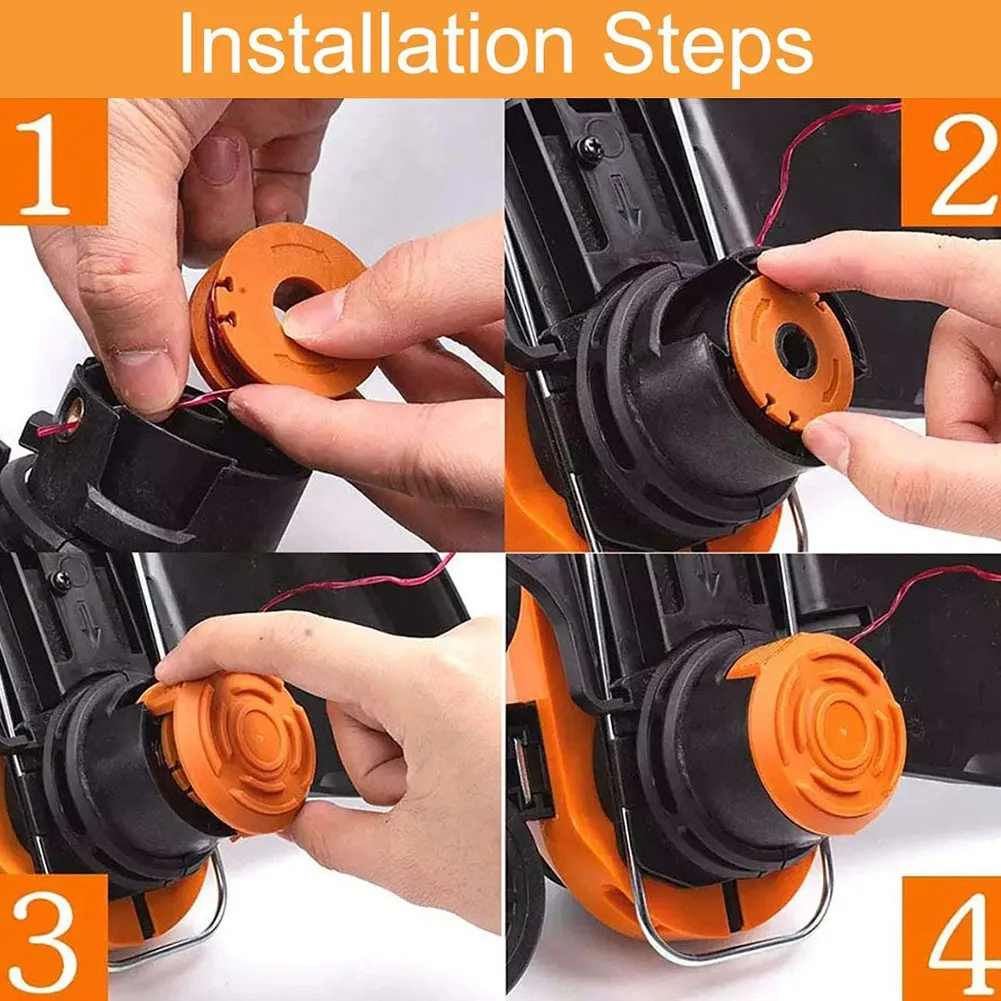 Installation Steps

1

2

3

4