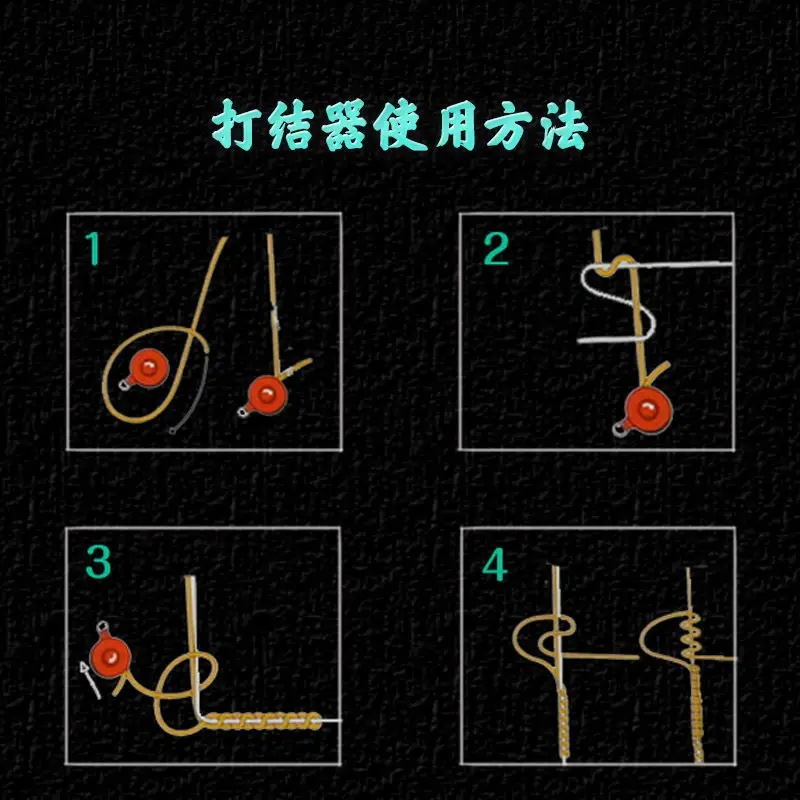 打结器使用方法

1

2

3

4