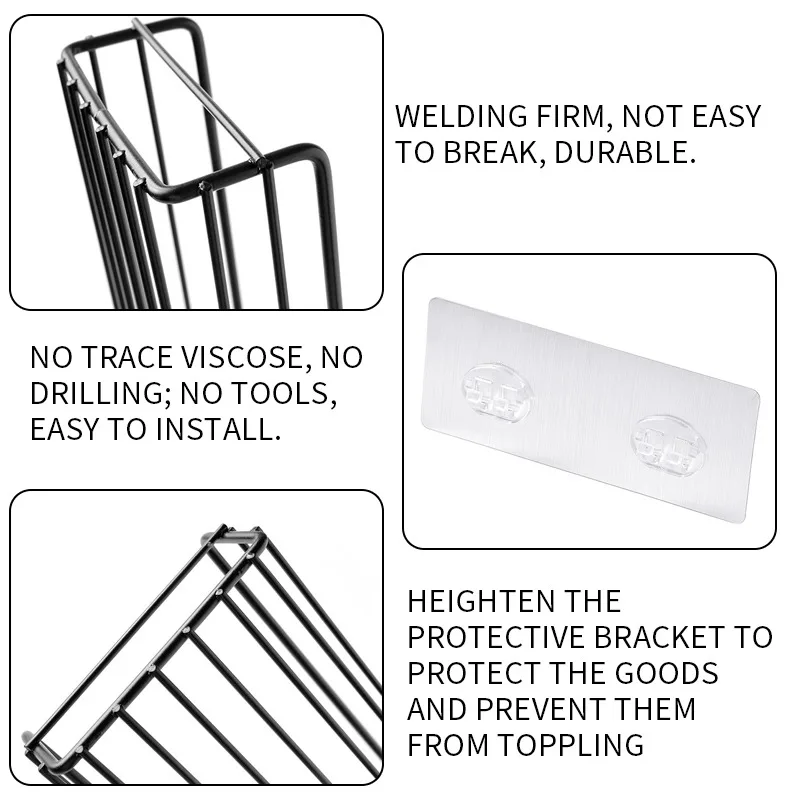 WELDING FIRM, NOT EASY TO BREAK, DURABLE.

NO TRACE VISCOSE, NO DRILLING; NO TOOLS, EASY TO INSTALL.

HEIGHTEN THE PROTECTIVE BRACKET TO PROTECT THE GOODS AND PREVENT THEM FROM TOPPLING