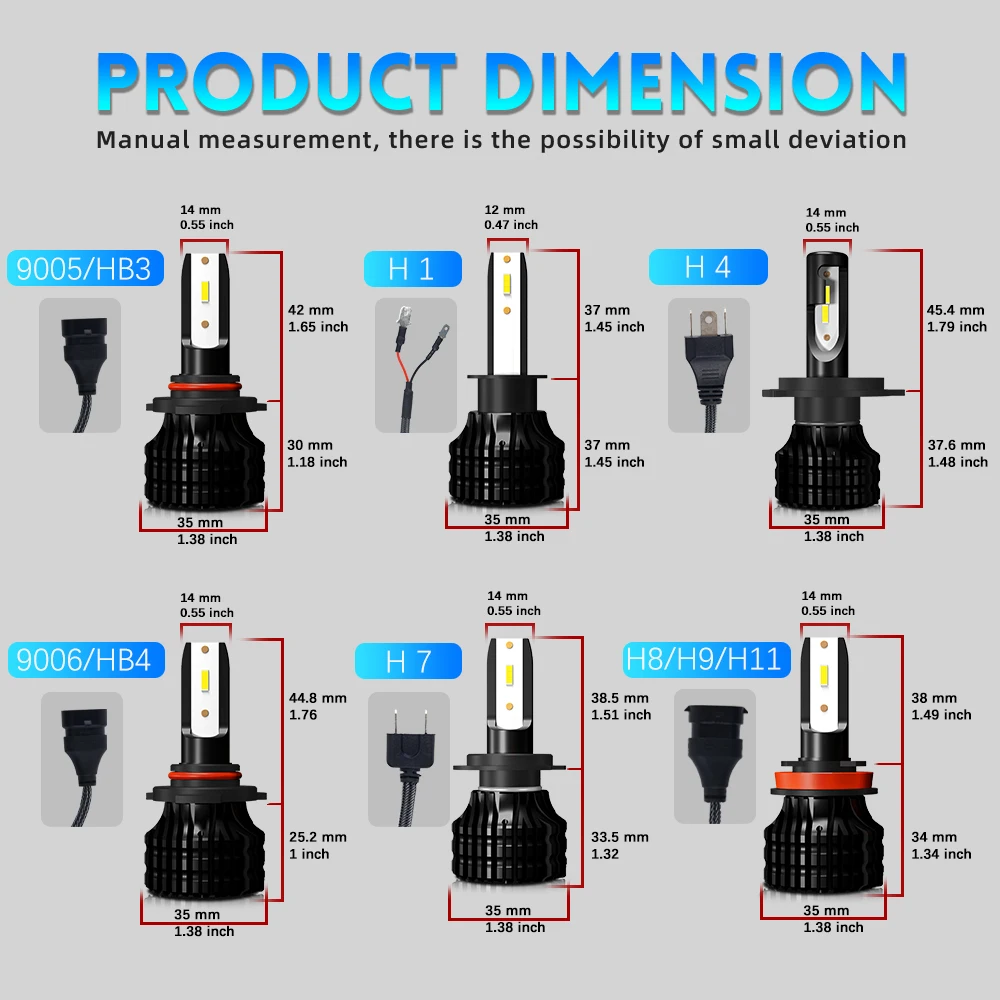 PRODUCT DIMENSION

Manual measurement, there is the possibility of small deviation

9005/HB3

14 mm
0.55 inch

42 mm
1.65 inch

30 mm
1.18 inch

35 mm
1.38 inch

H 1

12 mm
0.47 inch

37 mm
1.45 inch

37 mm
1.45 inch

35 mm
1.38 inch

H 4

14 mm
0.55 inch

45.4 mm
1.79 inch

37.6 mm
1.48 inch

35 mm
1.38 inch

9006/HB4

14 mm
0.55 inch

44.8 mm
1.76

25.2 mm
1 inch

35 mm
1.38 inch

H 7

14 mm
0.55 inch

38.5 mm
1.51 inch

33.5 mm
1.32

35 mm
1.38 inch

H8/H9/H11

14 mm
0.55 inch

38 mm
1.49 inch

34 mm
1.34 inch

35 mm
1.38 inch