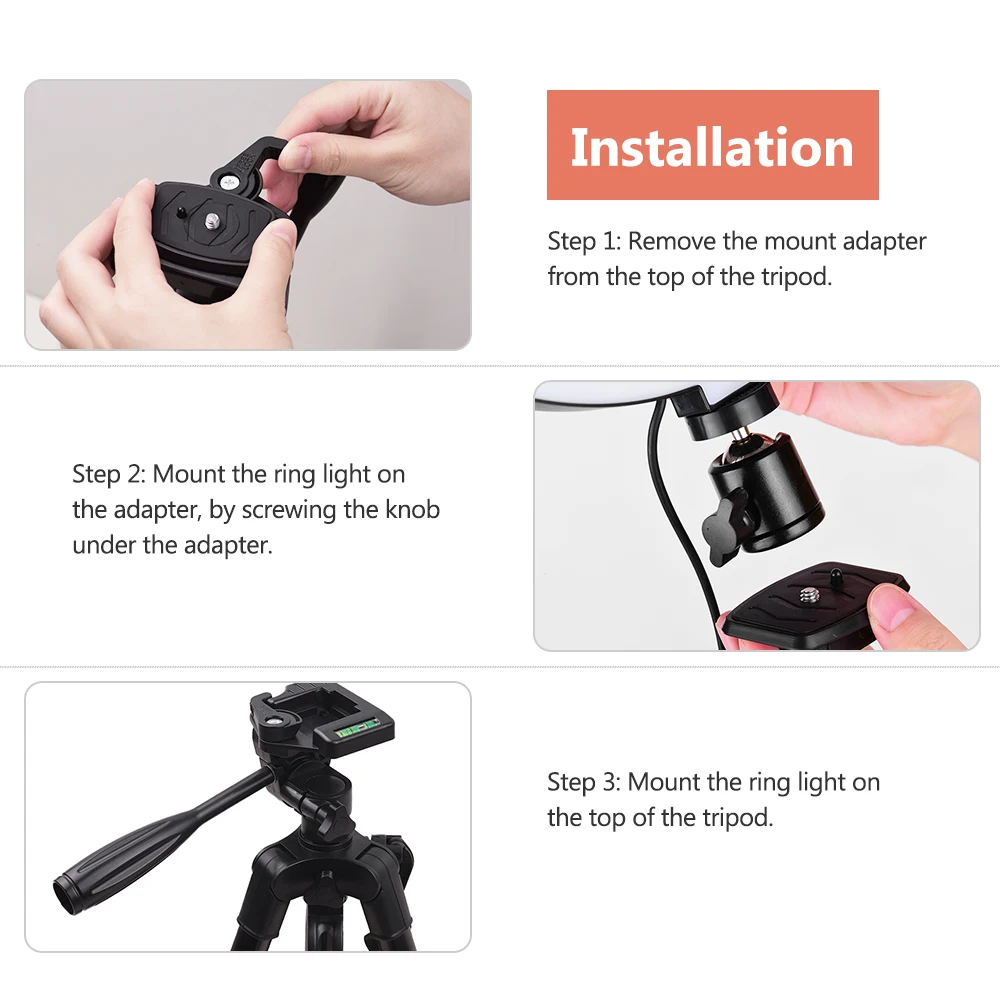 Installation

Step 1: Remove the mount adapter from the top of the tripod.

Step 2: Mount the ring light on the adapter, by screwing the knob under the adapter.

Step 3: Mount the ring light on the top of the tripod.