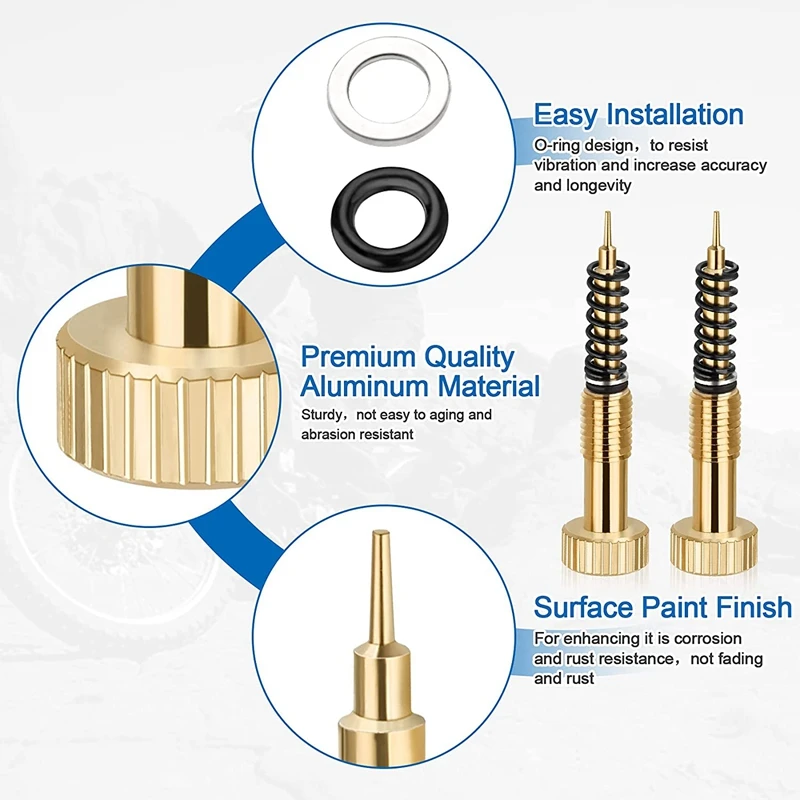 Easy Installation
O-ring design，to resist vibration and increase accuracy and longevity

Premium Quality Aluminum Material
Sturdy，not easy to aging and abrasion resistant

Surface Paint Finish
For enhancing it is corrosion and rust resistance，not fading and rust