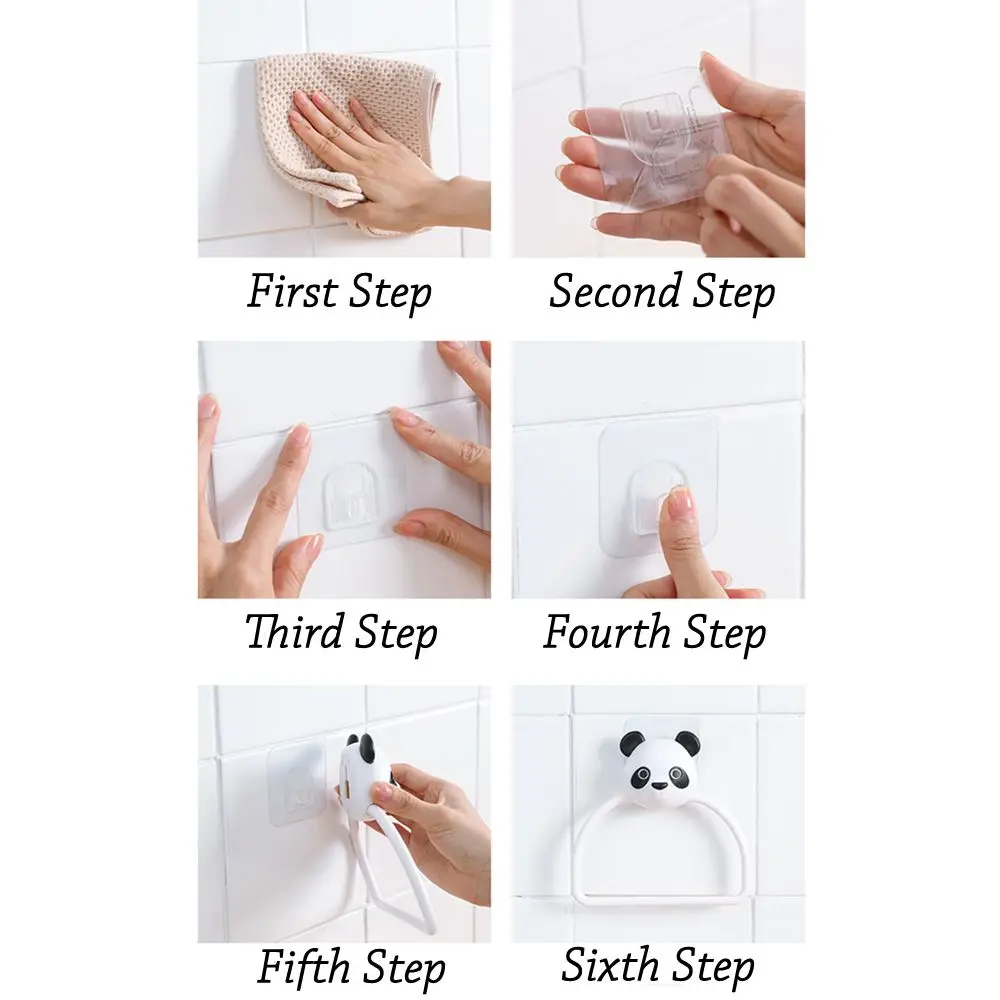 First Step
Second Step
Third Step
Fourth Step
Fifth Step
Sixth Step