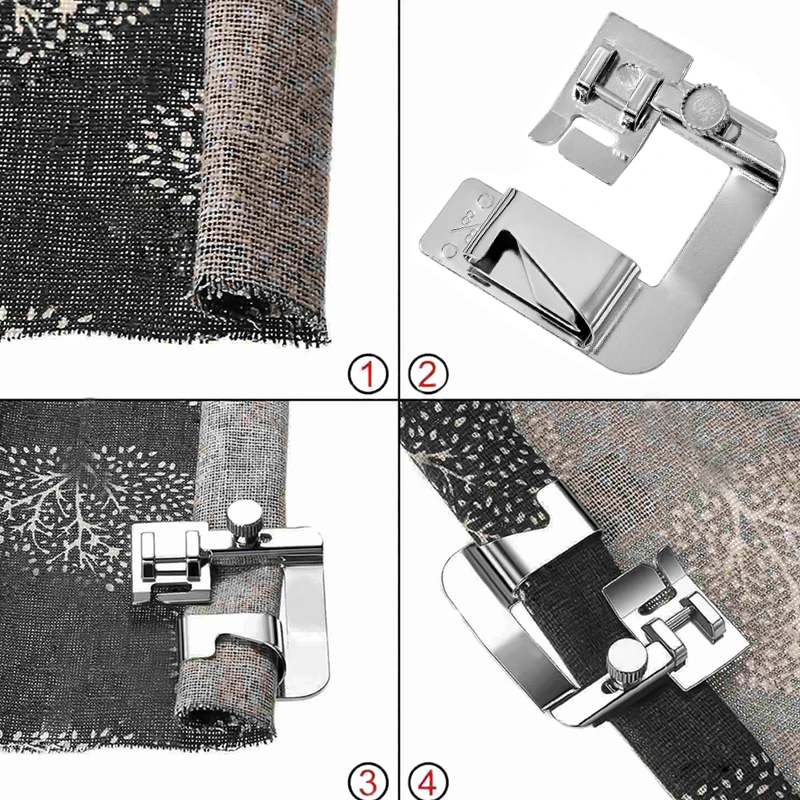 ①
②
③
④