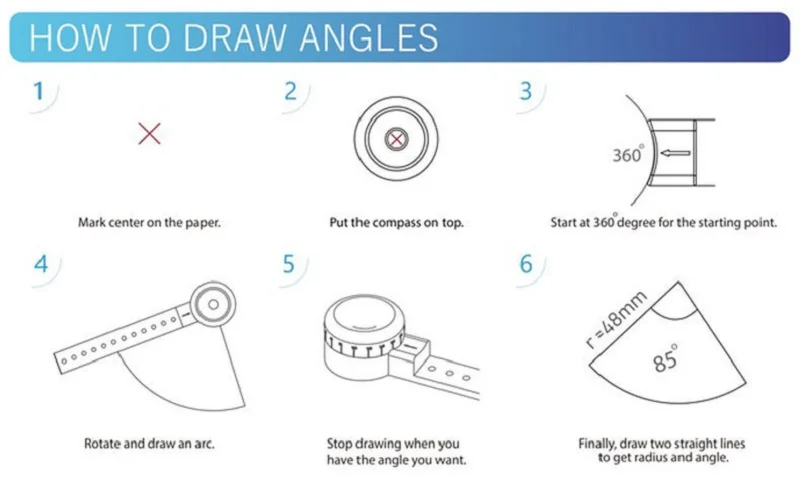 HOW TO DRAW ANGLES

1

Mark center on the paper.

2

Put the compass on top.

3

$360^\circ$

Start at $360^\circ$ degree for the starting point.

4

Rotate and draw an arc.

5

Stop drawing when you have the angle you want.

6

r=48mm

$85^\circ$

Finally, draw two straight lines to get radius and angle.