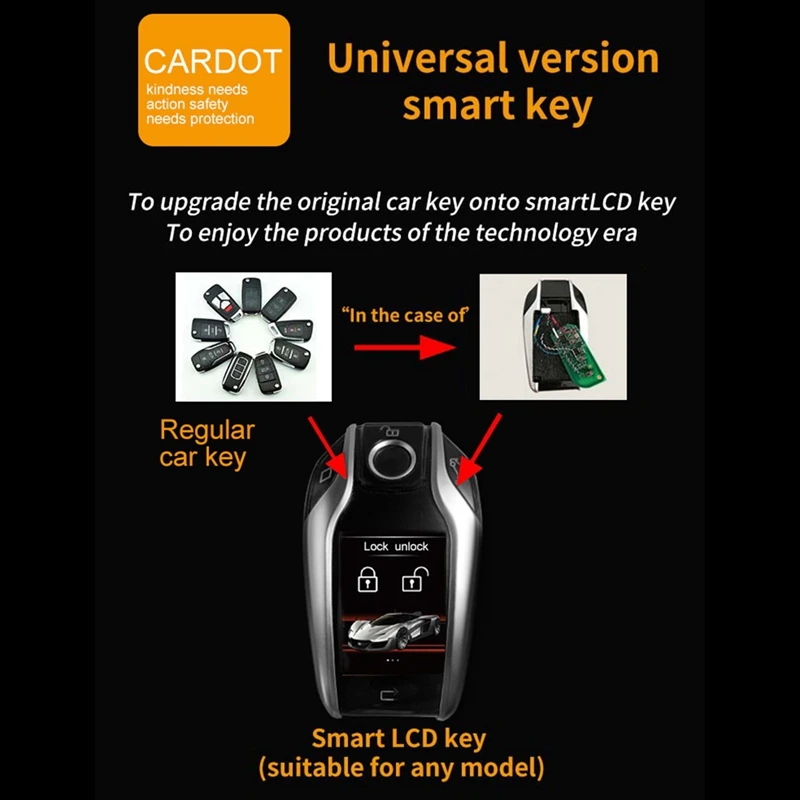 CARDOT
kindness needs action safety needs protection

Universal version smart key

To upgrade the original car key onto smartLCD key
To enjoy the products of the technology era

"In the case of'

Regular car key

Lock unlock

Smart LCD key
(suitable for any model)