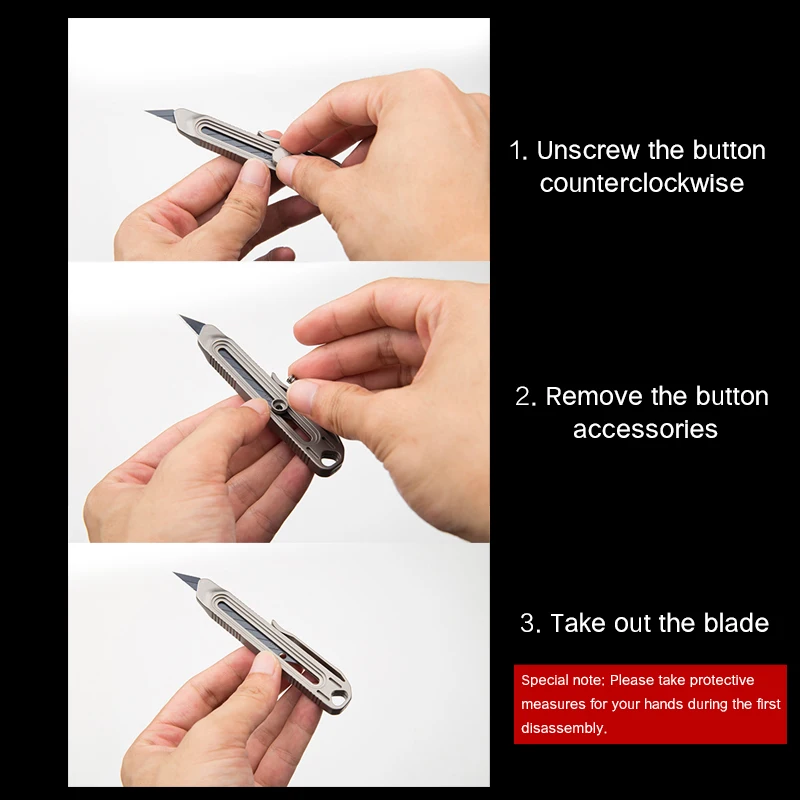 1. Unscrew the button counterclockwise

2. Remove the button accessories

3. Take out the blade

Special note: Please take protective measures for your hands during the first disassembly.