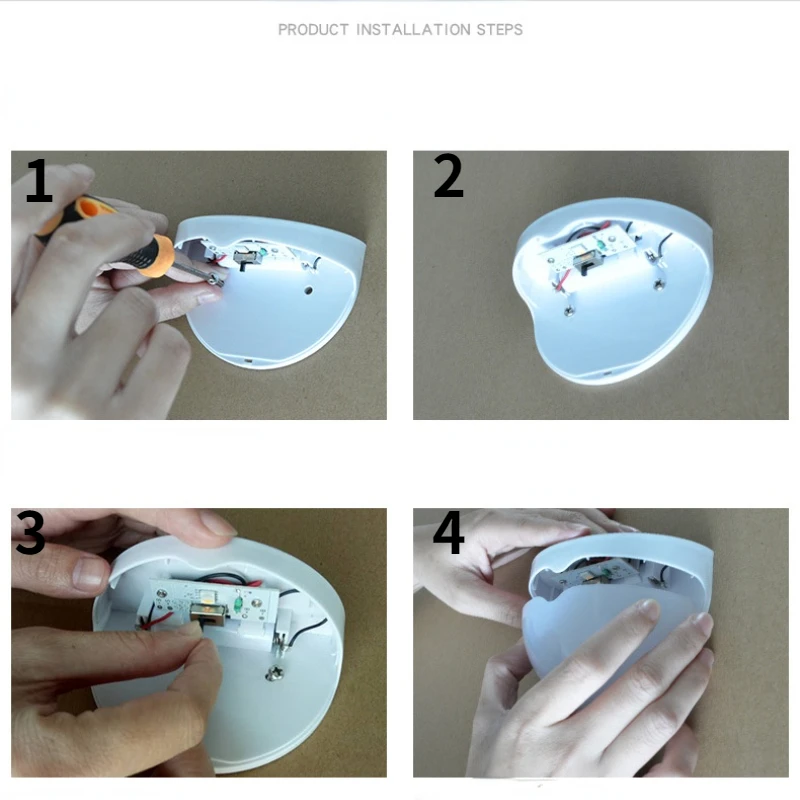 PRODUCT INSTALLATION STEPS

1

2

3

4