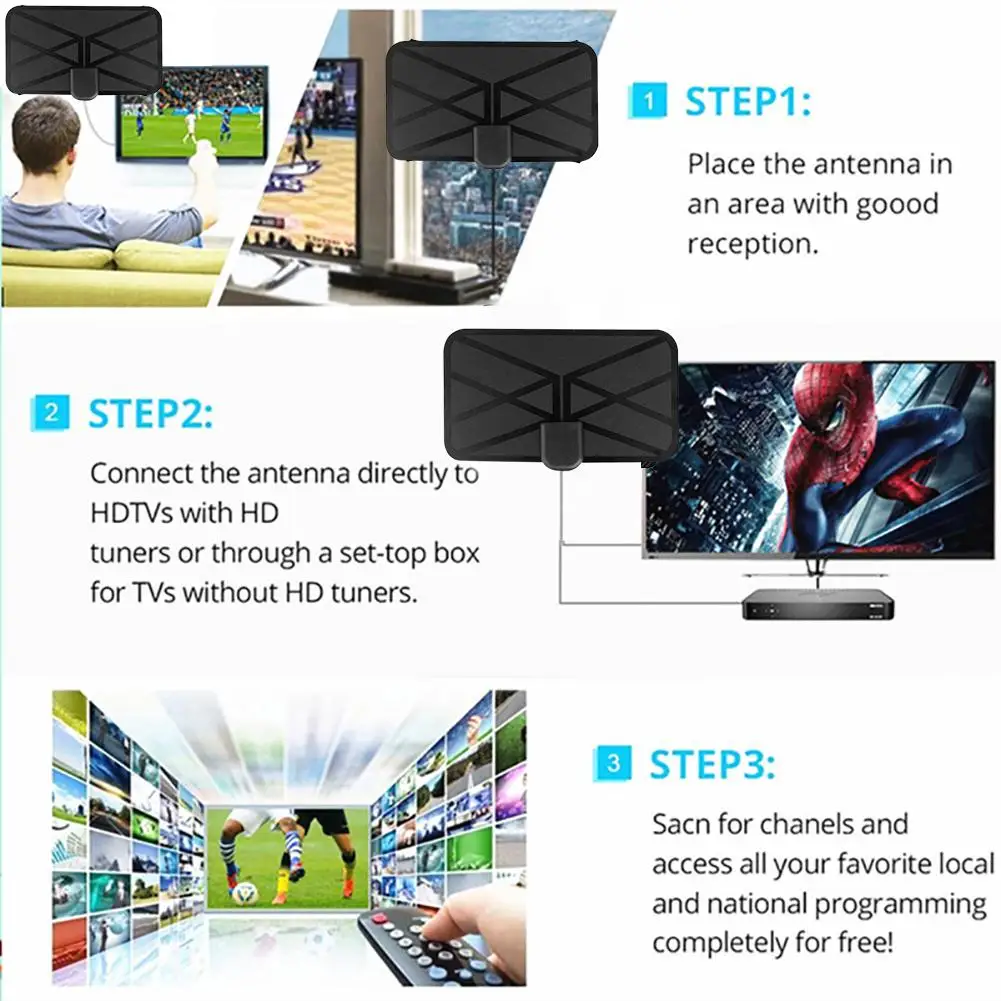 1 STEP1:

Place the antenna in an area with goood reception.

2 STEP2:

Connect the antenna directly to HDTVs with HD tuners or through a set-top box for TVs without HD tuners.

3 STEP3:

Sacn for chanels and access all your favorite local and national programming completely for free!