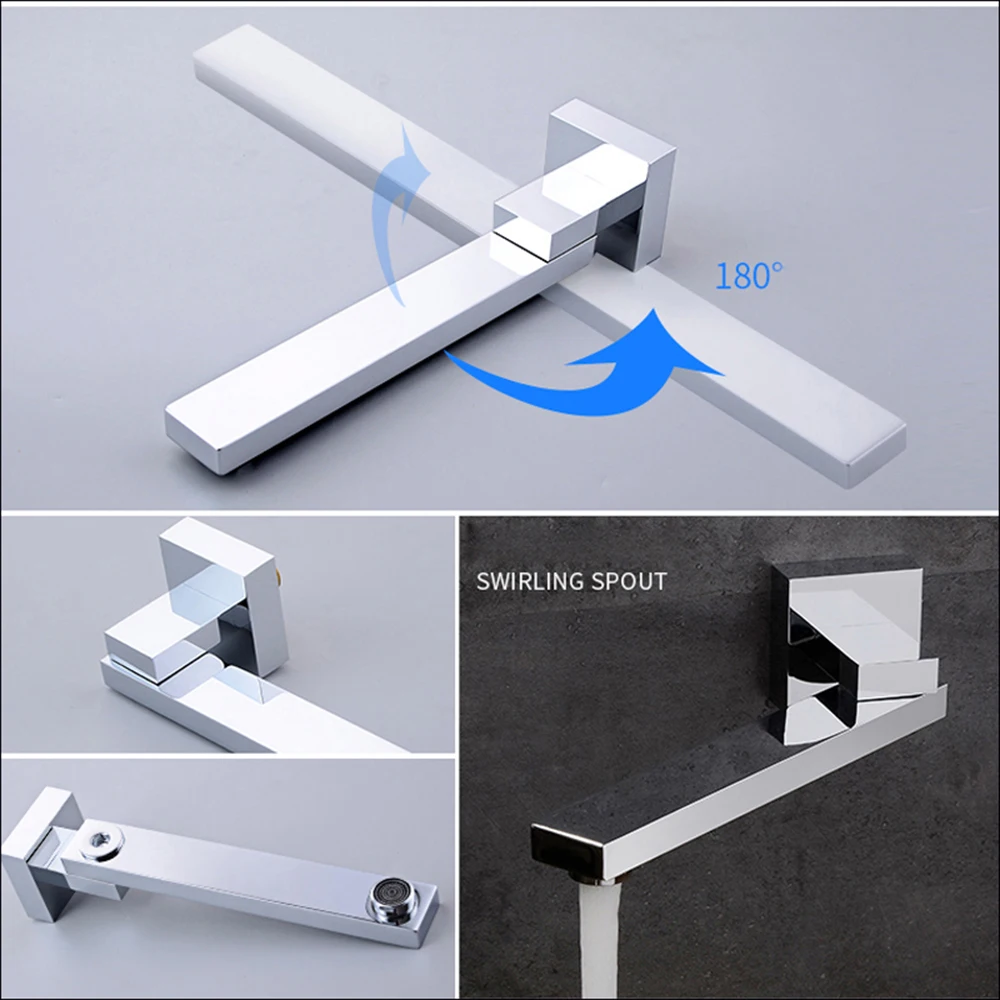 180°

SWIRLING SPOUT