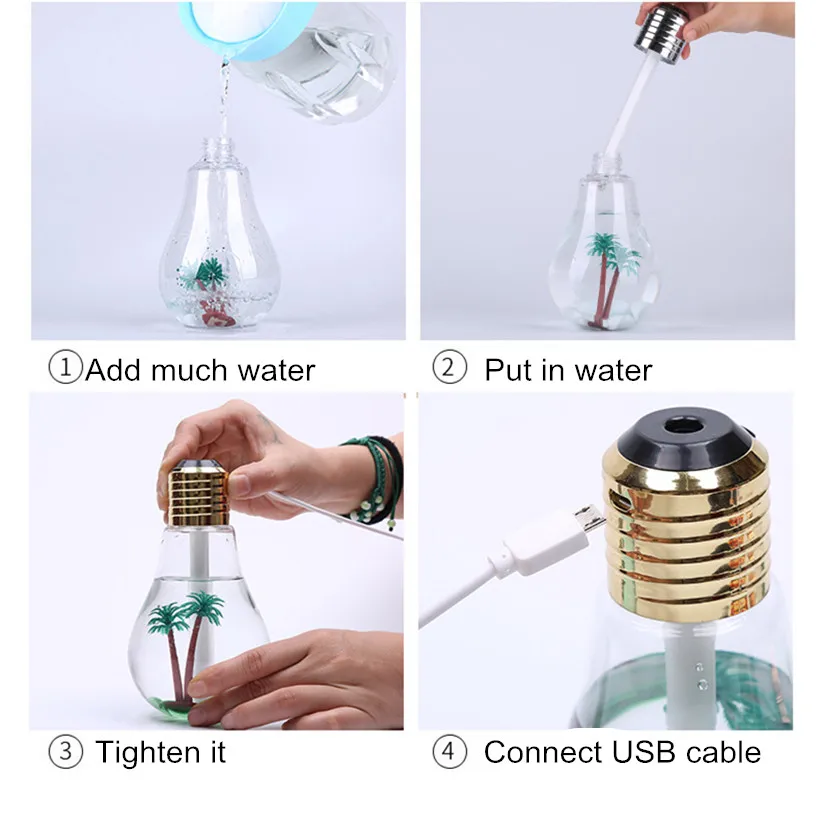 ①Add much water

② Put in water

③ Tighten it

④ Connect USB cable