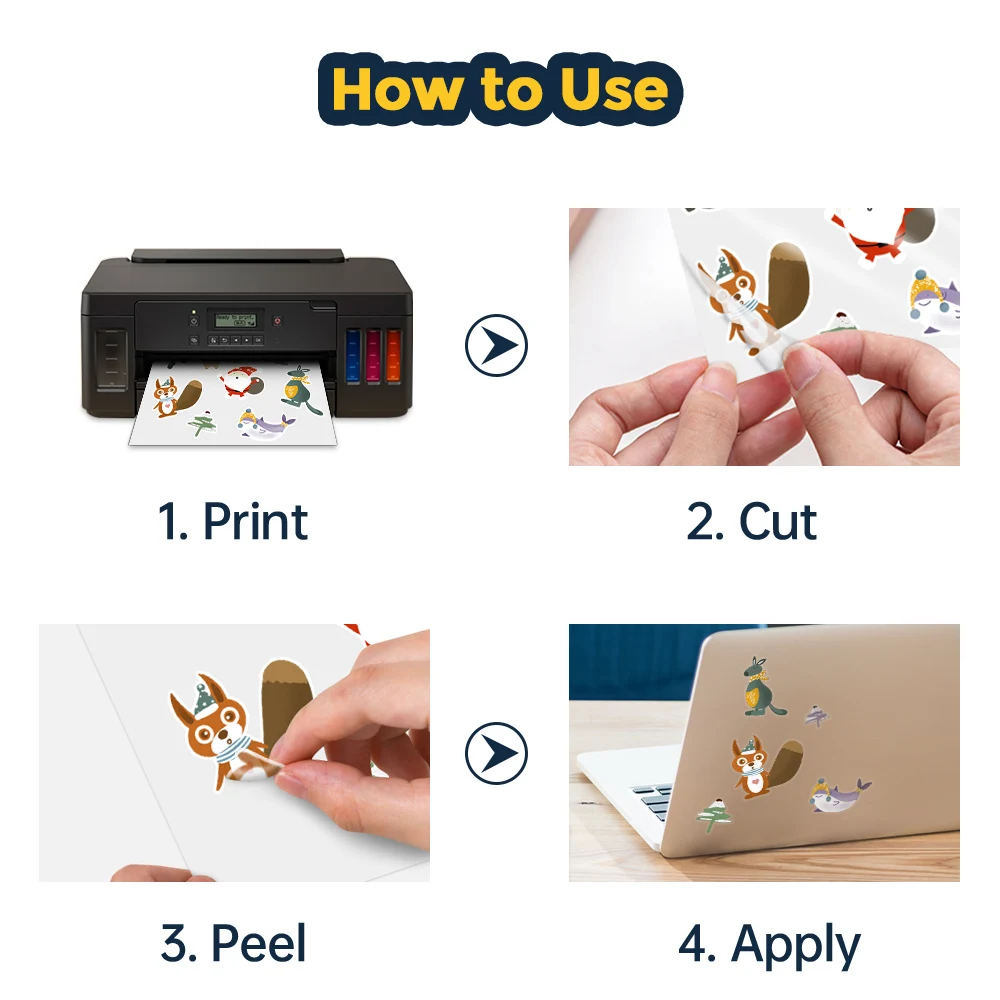 How to Use

1. Print

2. Cut

3. Peel

4. Apply