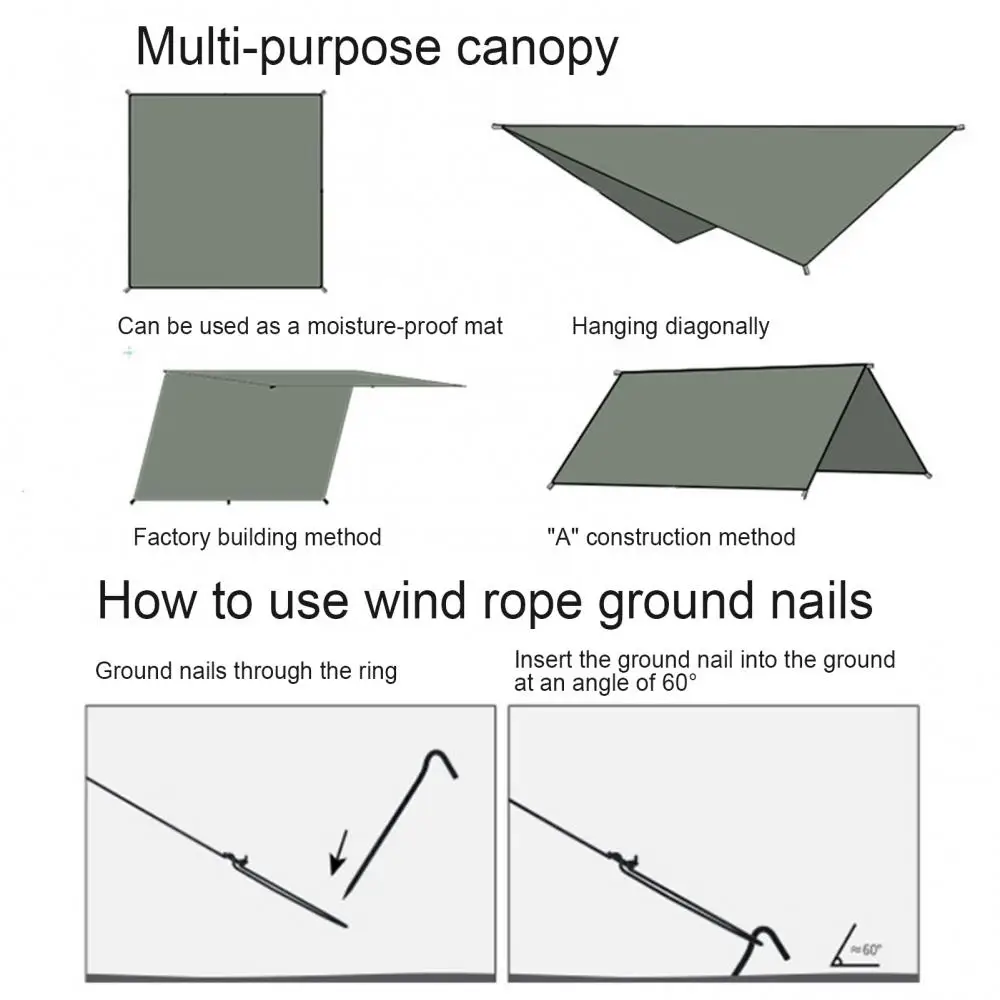 Multi-purpose canopy

Can be used as a moisture-proof mat

Hanging diagonally

Factory building method

"A" construction method

How to use wind rope ground nails

Ground nails through the ring

Insert the ground nail into the ground at an angle of 60°

≈60°