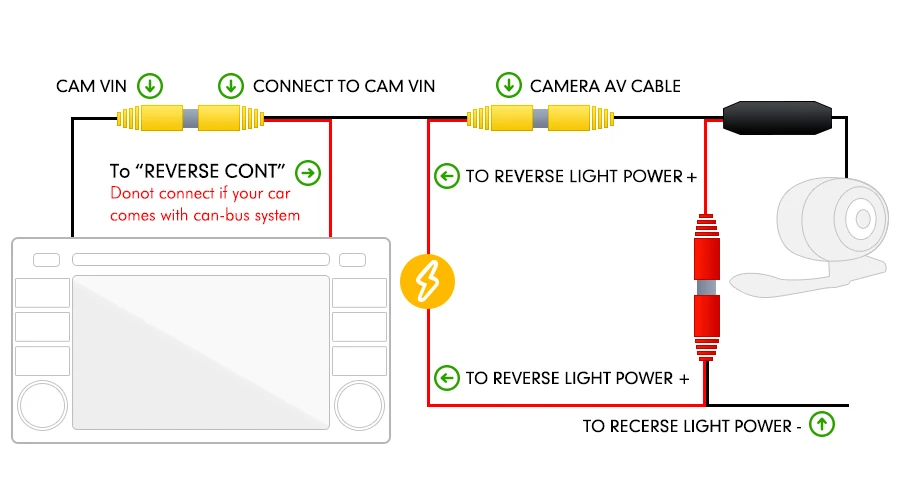 CAM VIN

CONNECT TO CAM VIN

CAMERA AV CABLE

To "REVERSE CONT"

Donot connect if your car comes with can-bus system

TO REVERSE LIGHT POWER +

TO REVERSE LIGHT POWER +

TO RECERSE LIGHT POWER -