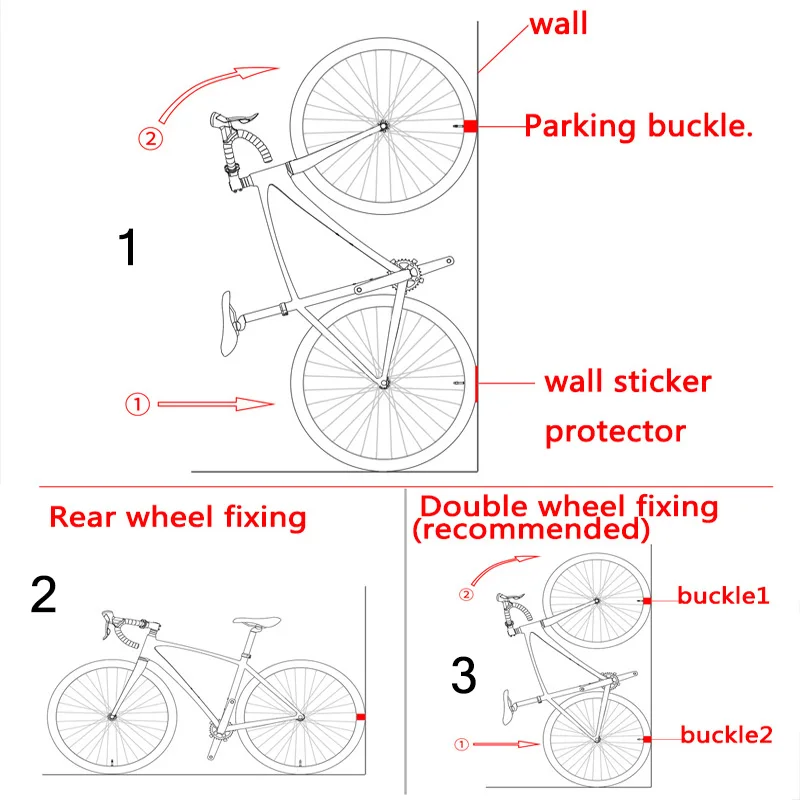 wall

②

Parking buckle.

1

①

wall sticker protector

Rear wheel fixing

2

Double wheel fixing (recommended)

②

buckle1

3

①

buckle2