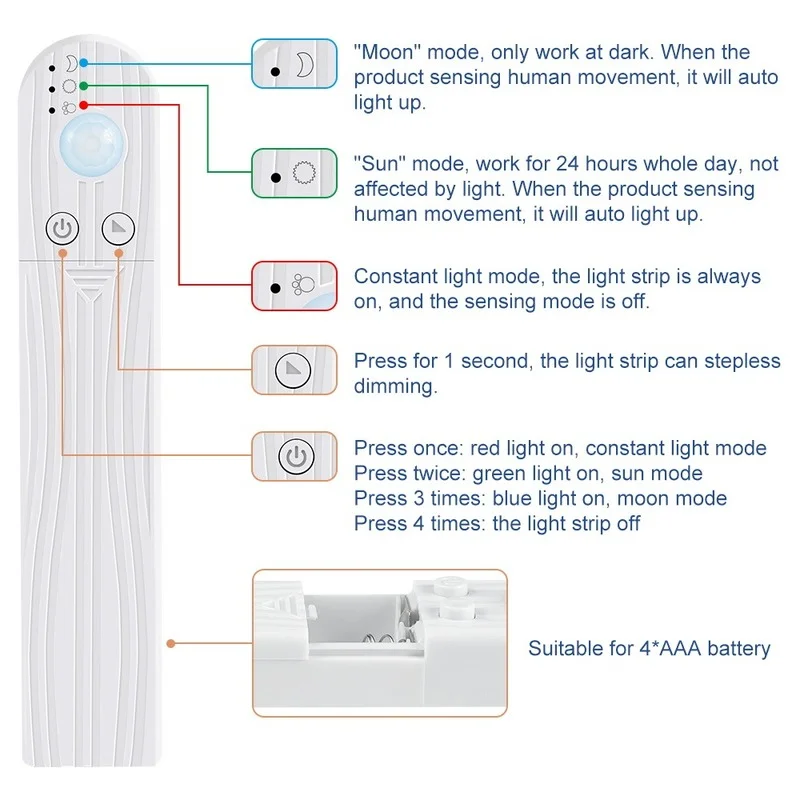 "Moon" mode, only work at dark. When the product sensing human movement, it will auto light up.

"Sun" mode, work for 24 hours whole day, not affected by light. When the product sensing human movement, it will auto light up.

Constant light mode, the light strip is always on, and the sensing mode is off.

Press for 1 second, the light strip can stepless dimming.

Press once: red light on, constant light mode
Press twice: green light on, sun mode
Press 3 times: blue light on, moon mode
Press 4 times: the light strip off

Suitable for 4*AAA battery