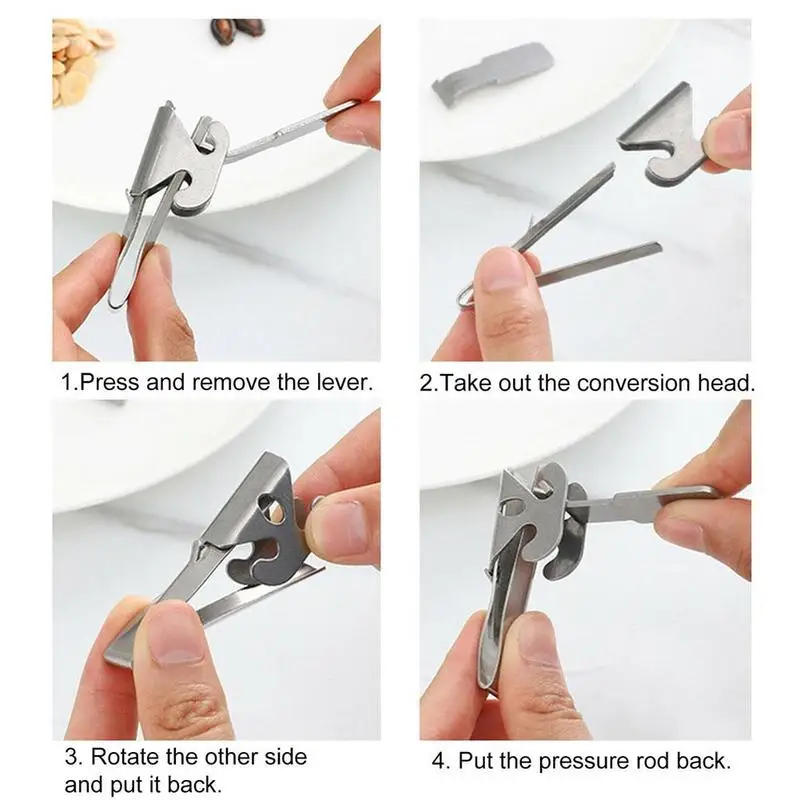 1.Press and remove the lever.

2.Take out the conversion head.

3. Rotate the other side and put it back.

4. Put the pressure rod back.