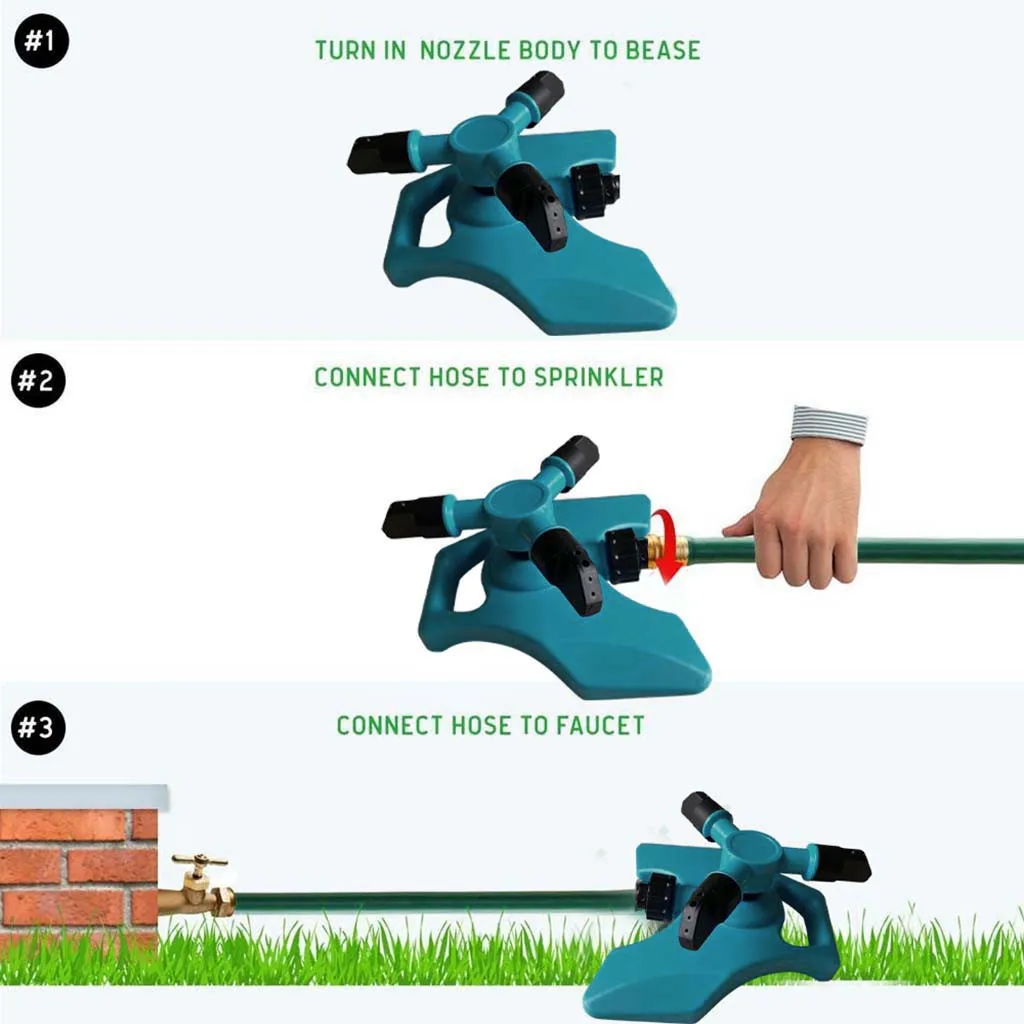 #1

TURN IN  NOZZLE BODY TO BEASE

#2

CONNECT HOSE TO SPRINKLER

#3

CONNECT HOSE TO FAUCET