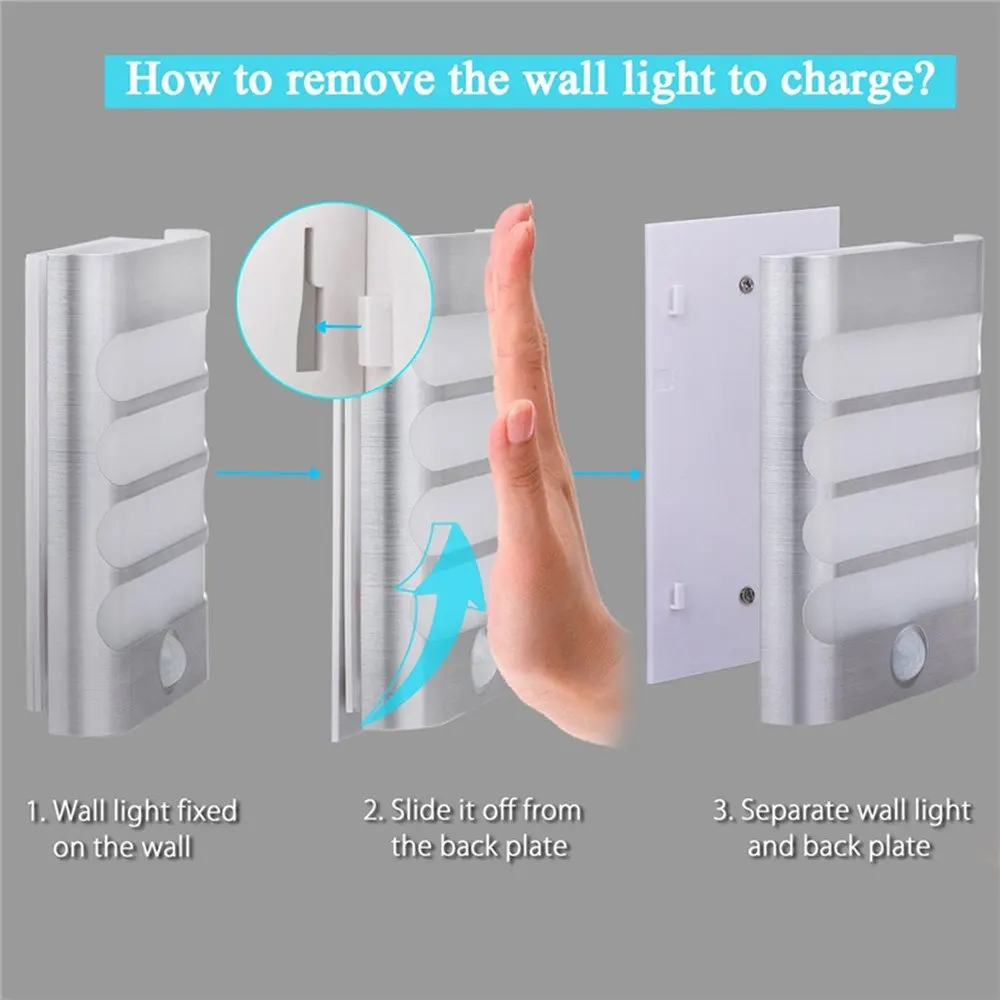 How to remove the wall light to charge?

1. Wall light fixed on the wall

2. Slide it off from the back plate

3. Separate wall light and back plate