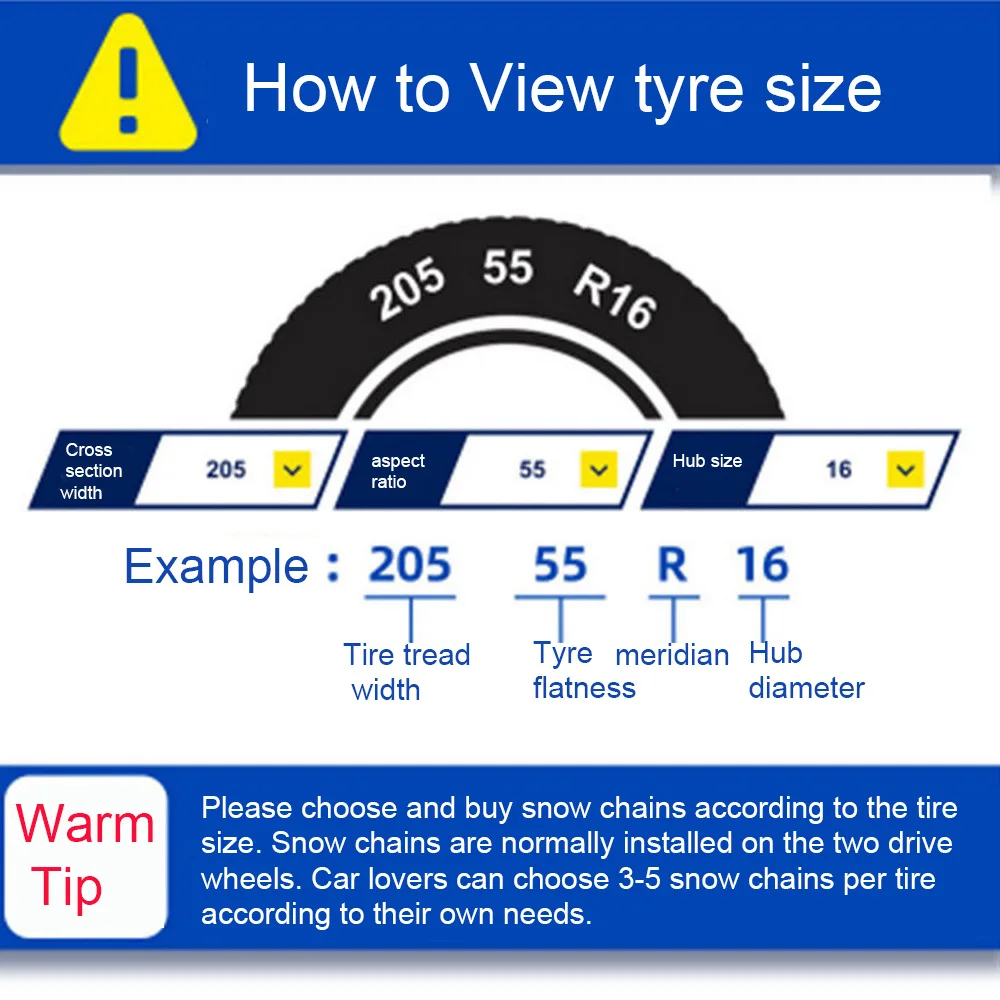 How to View tyre size

205 55 R16

Cross section width 205

aspect ratio 55

Hub size 16

Example : 205 55 R 16

Tire tread width

Tyre flatness

meridian

Hub diameter

Warm Tip

Please choose and buy snow chains according to the tire size. Snow chains are normally installed on the two drive wheels. Car lovers can choose 3-5 snow chains per tire according to their own needs.