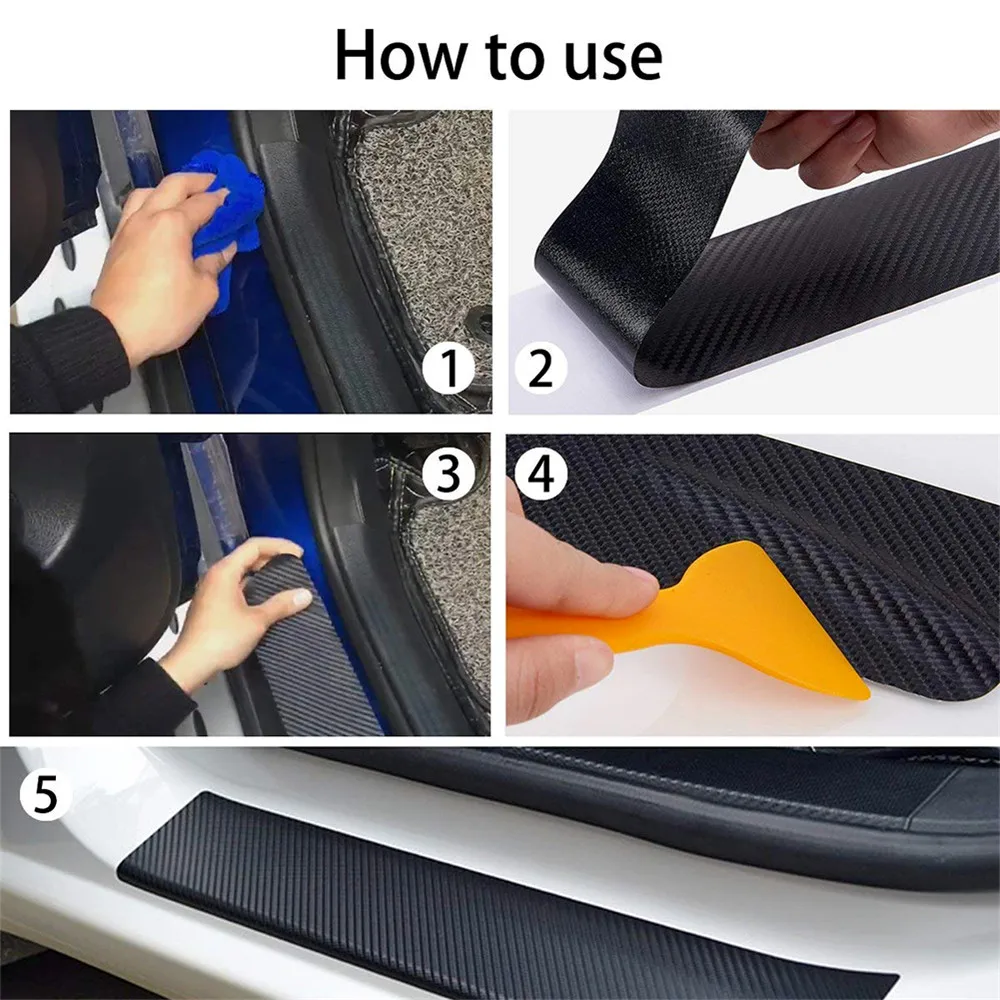 How to use

1

2

3

4

5