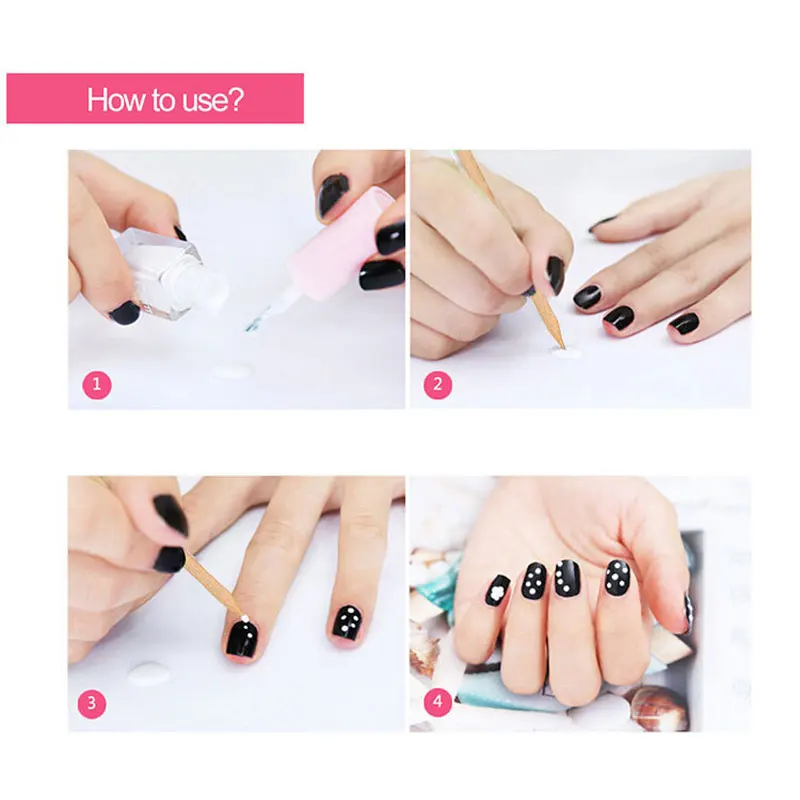 How to use?

1

2

3

4