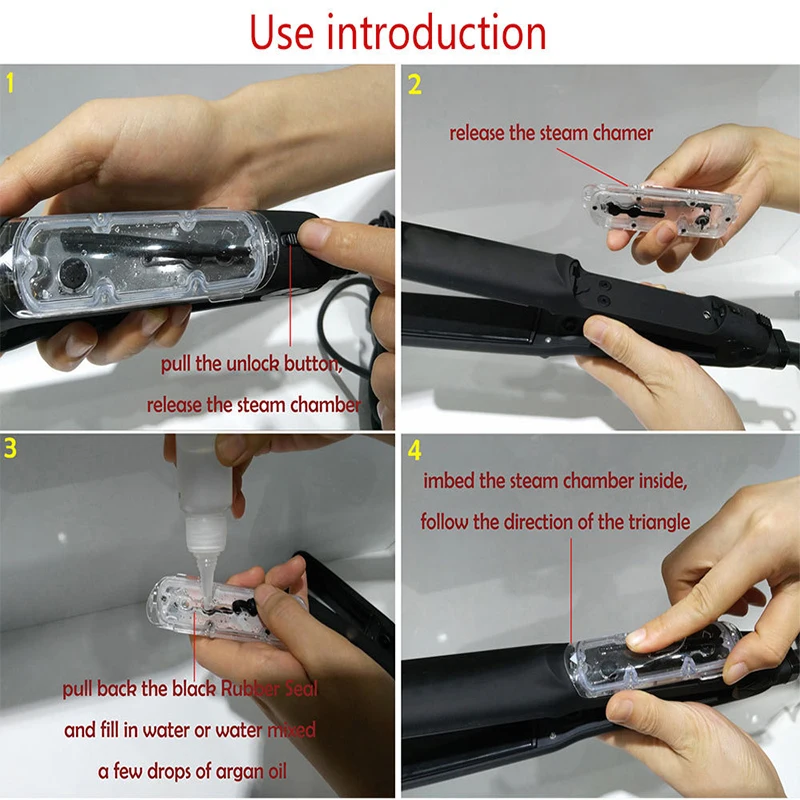 Use introduction

1

pull the unlock button,

release the steam chamber

2

release the steam chamer

3

pull back the black Rubber Seal

and fill in water or water mixed

a few drops of argan oil

4

imbed the steam chamber inside,

follow the direction of the triangle