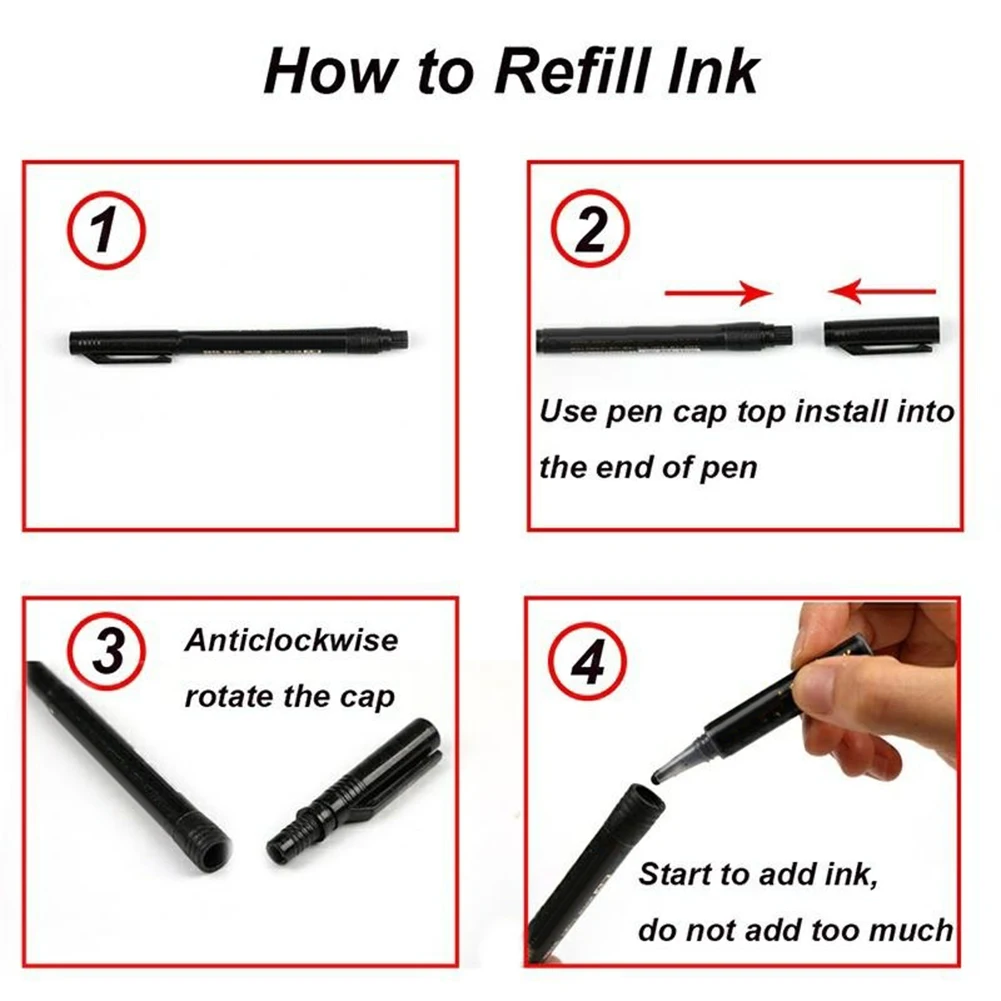 How to Refill Ink

1

2

Use pen cap top install into the end of pen

3

Anticlockwise rotate the cap

4

Start to add ink, do not add too much