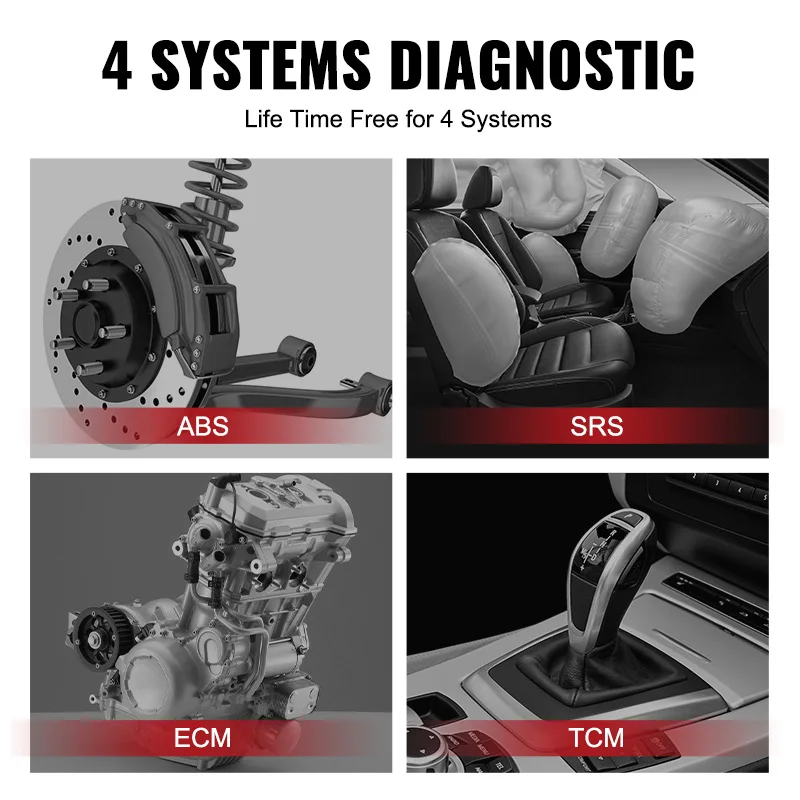 4 SYSTEMS DIAGNOSTIC

Life Time Free for 4 Systems

ABS

SRS

ECM

TCM