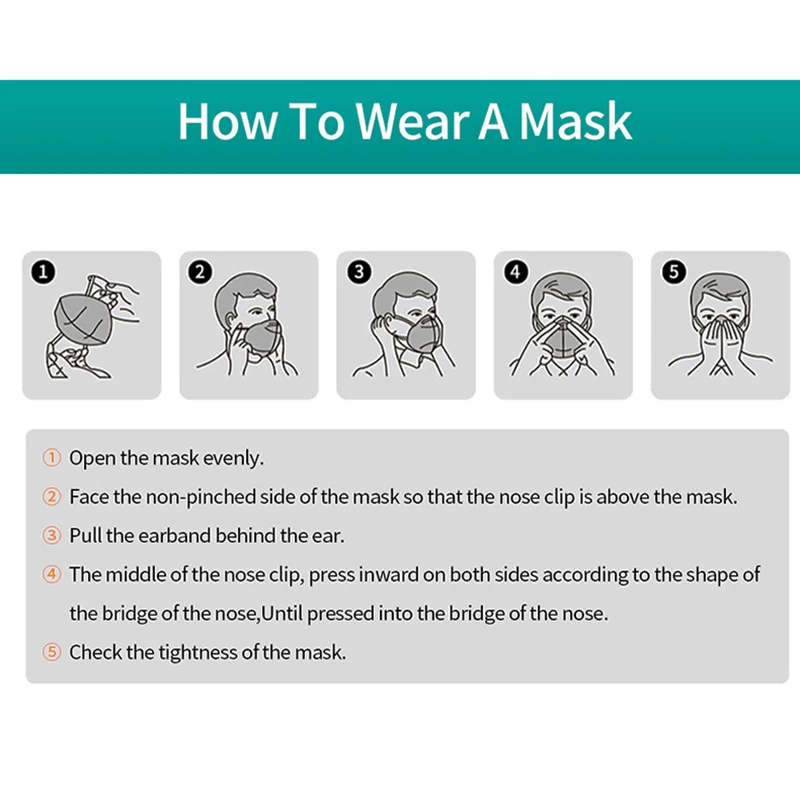 How To Wear A Mask

1

2

3

4

5

① Open the mask evenly.

② Face the non-pinched side of the mask so that the nose clip is above the mask.

③ Pull the earband behind the ear.

④ The middle of the nose clip, press inward on both sides according to the shape of the bridge of the nose,Until pressed into the bridge of the nose.

⑤ Check the tightness of the mask.