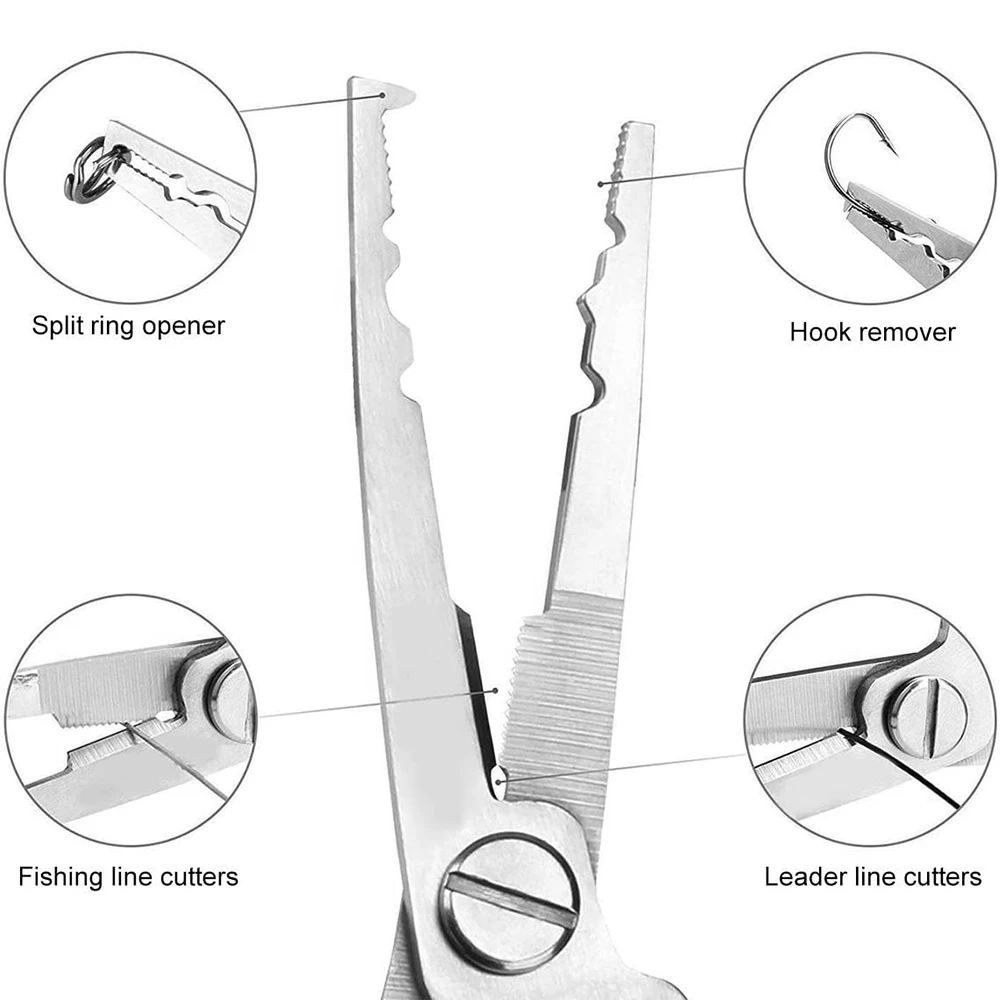 Split ring opener

Hook remover

Fishing line cutters

Leader line cutters