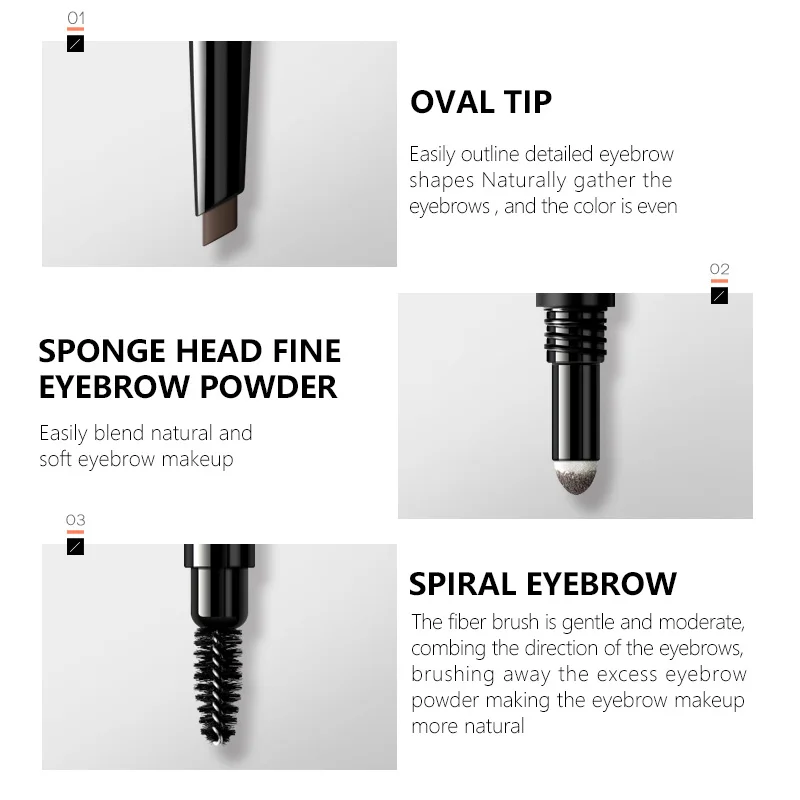 01

OVAL TIP

Easily outline detailed eyebrow shapes Naturally gather the eyebrows , and the color is even

02

SPONGE HEAD FINE EYEBROW POWDER

Easily blend natural and soft eyebrow makeup

03

SPIRAL EYEBROW

The fiber brush is gentle and moderate, combing the direction of the eyebrows, brushing away the excess eyebrow powder making the eyebrow makeup more natural