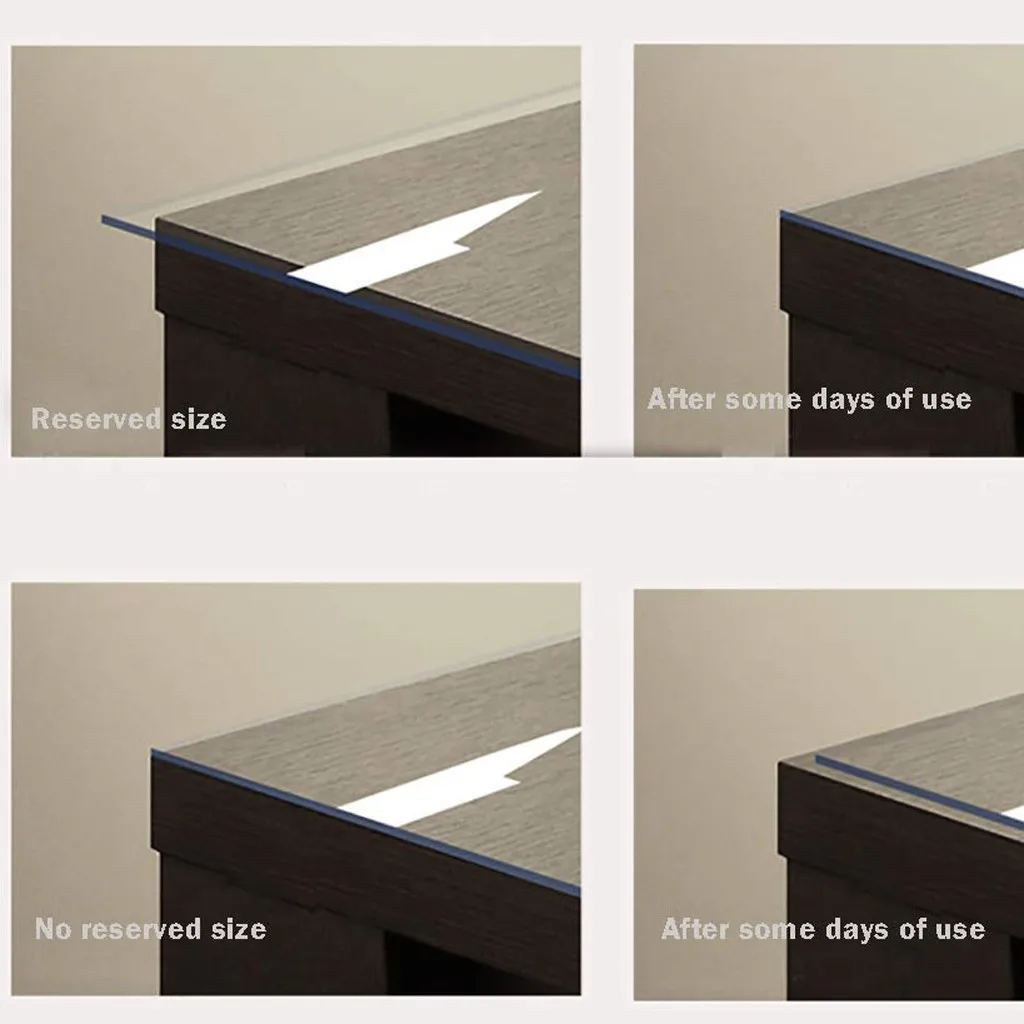 Reserved size

After some days of use

No reserved size

After some days of use