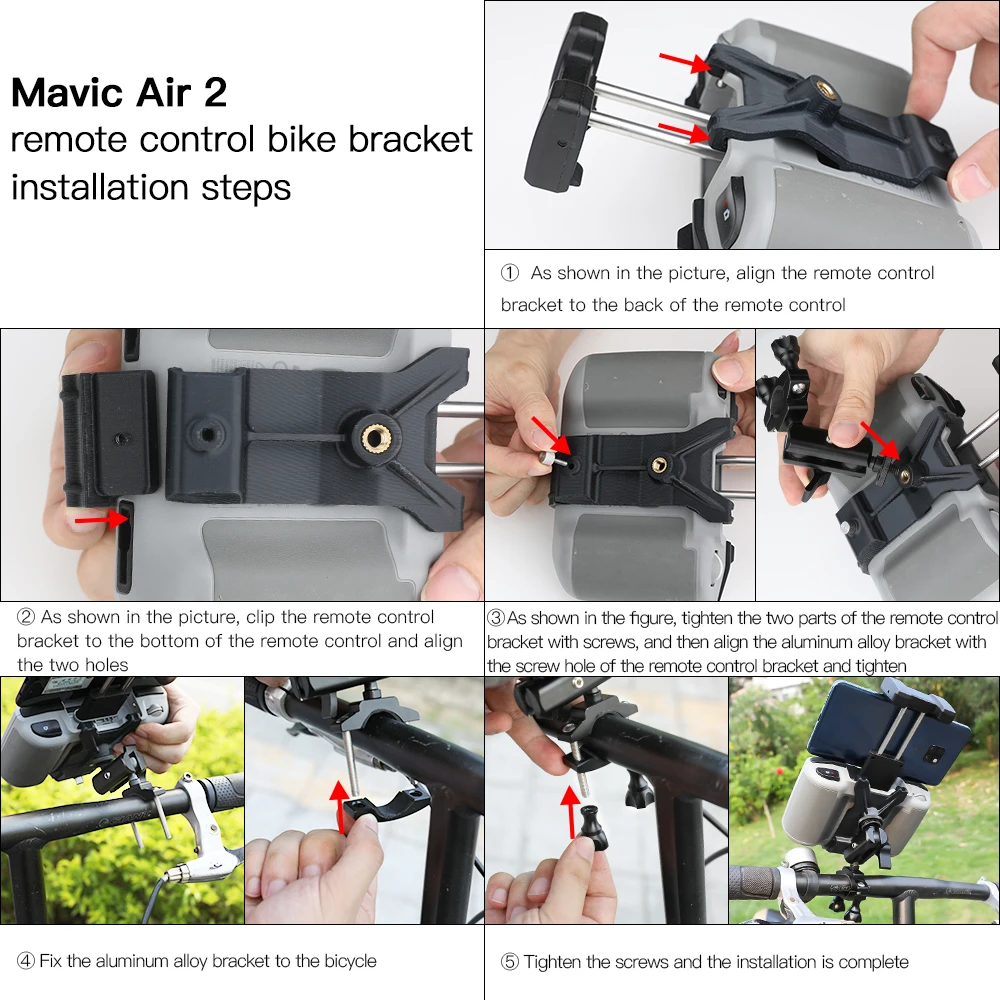 Mavic Air 2
remote control bike bracket installation steps

① As shown in the picture, align the remote control bracket to the back of the remote control

② As shown in the picture, clip the remote control bracket to the bottom of the remote control and align the two holes

③As shown in the figure, tighten the two parts of the remote control bracket with screws, and then align the aluminum alloy bracket with the screw hole of the remote control bracket and tighten

④ Fix the aluminum alloy bracket to the bicycle

⑤ Tighten the screws and the installation is complete