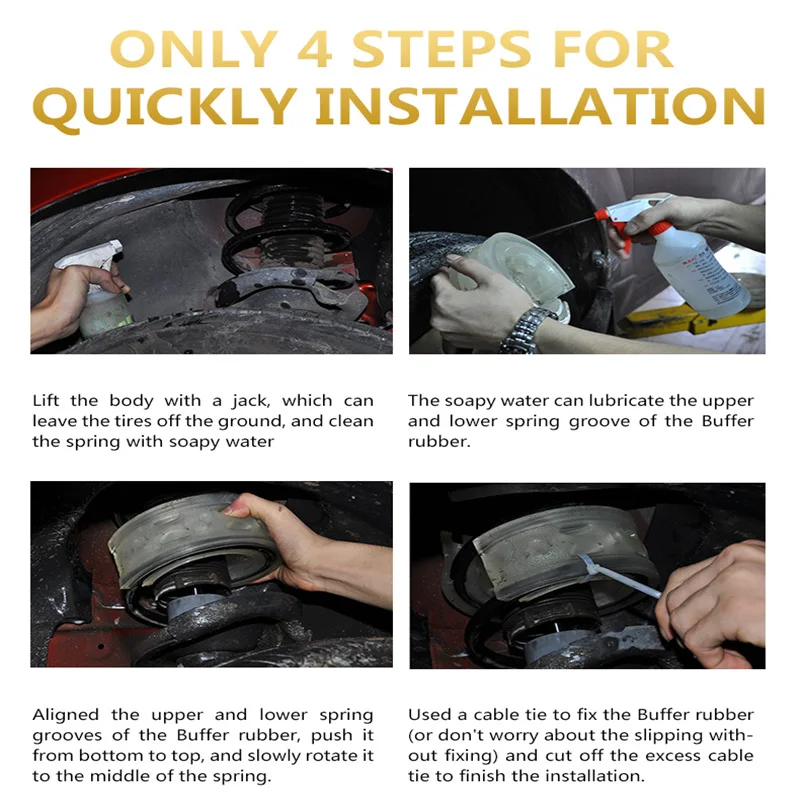 ONLY 4 STEPS FOR QUICKLY INSTALLATION

Lift the body with a jack, which can leave the tires off the ground, and clean the spring with soapy water

The soapy water can lubricate the upper and lower spring groove of the Buffer rubber.

Aligned the upper and lower spring grooves of the Buffer rubber, push it from bottom to top, and slowly rotate it to the middle of the spring.

Used a cable tie to fix the Buffer rubber (or don't worry about the slipping without fixing) and cut off the excess cable tie to finish the installation.