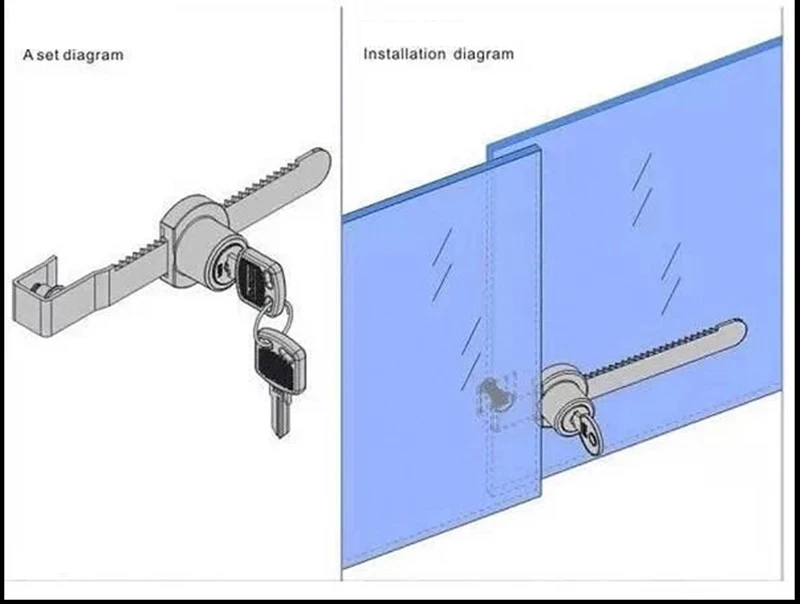 A set diagram

Installation diagram