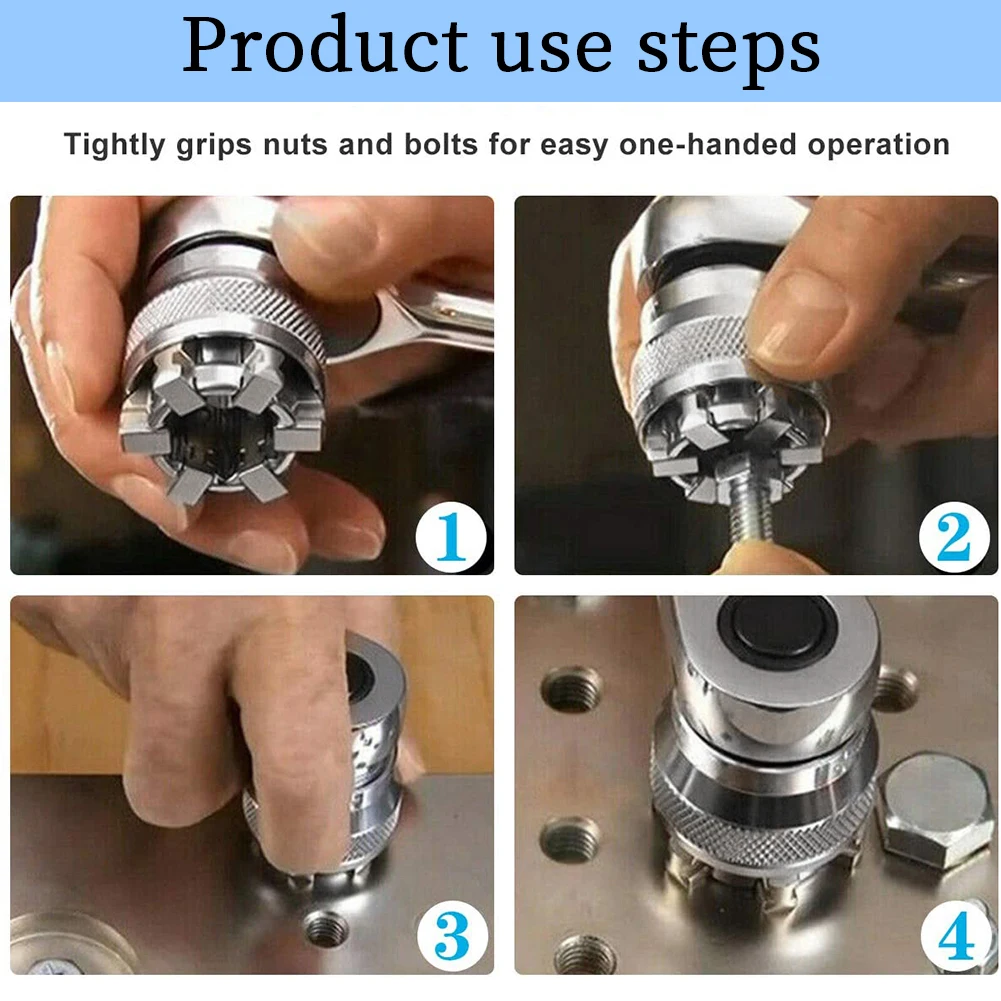 Product use steps

Tightly grips nuts and bolts for easy one-handed operation

1

2

3

4