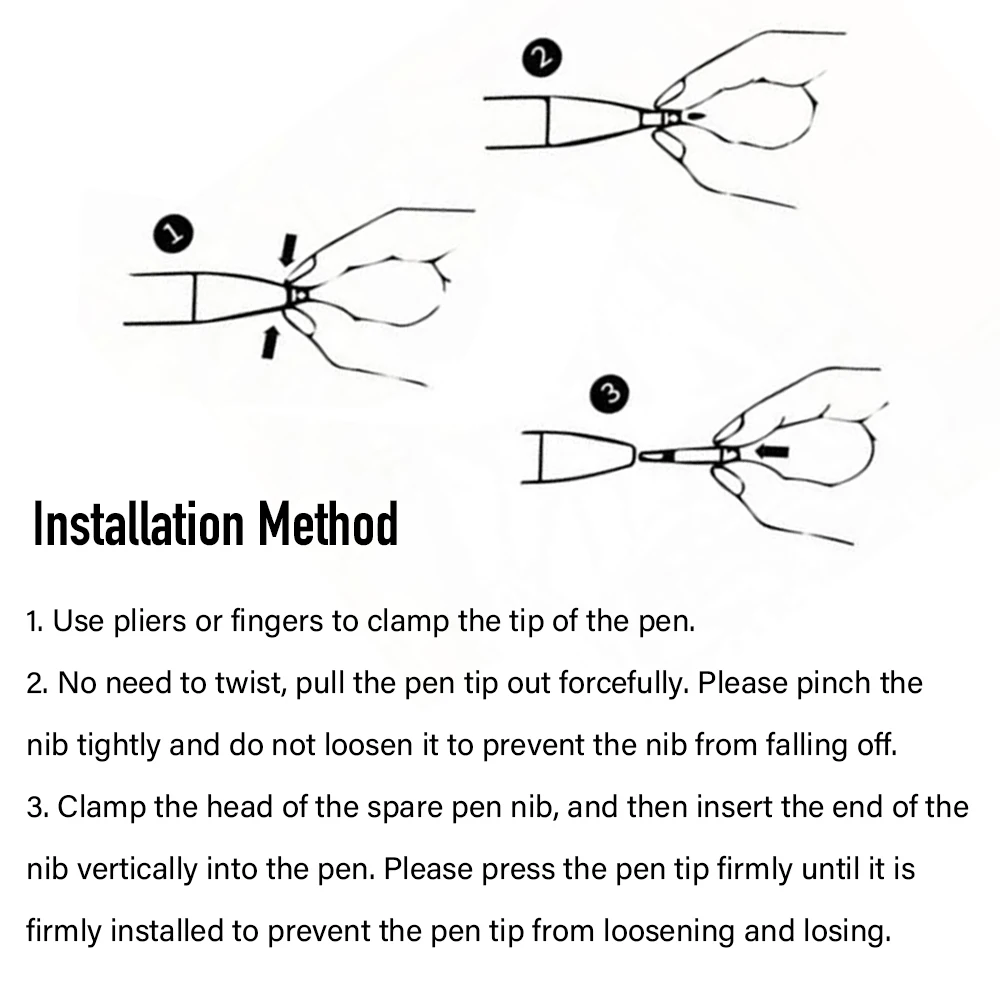 2

1

3

Installation Method

1. Use pliers or fingers to clamp the tip of the pen.

2. No need to twist, pull the pen tip out forcefully. Please pinch the nib tightly and do not loosen it to prevent the nib from falling off.

3. Clamp the head of the spare pen nib, and then insert the end of the nib vertically into the pen. Please press the pen tip firmly until it is firmly installed to prevent the pen tip from loosening and losing.