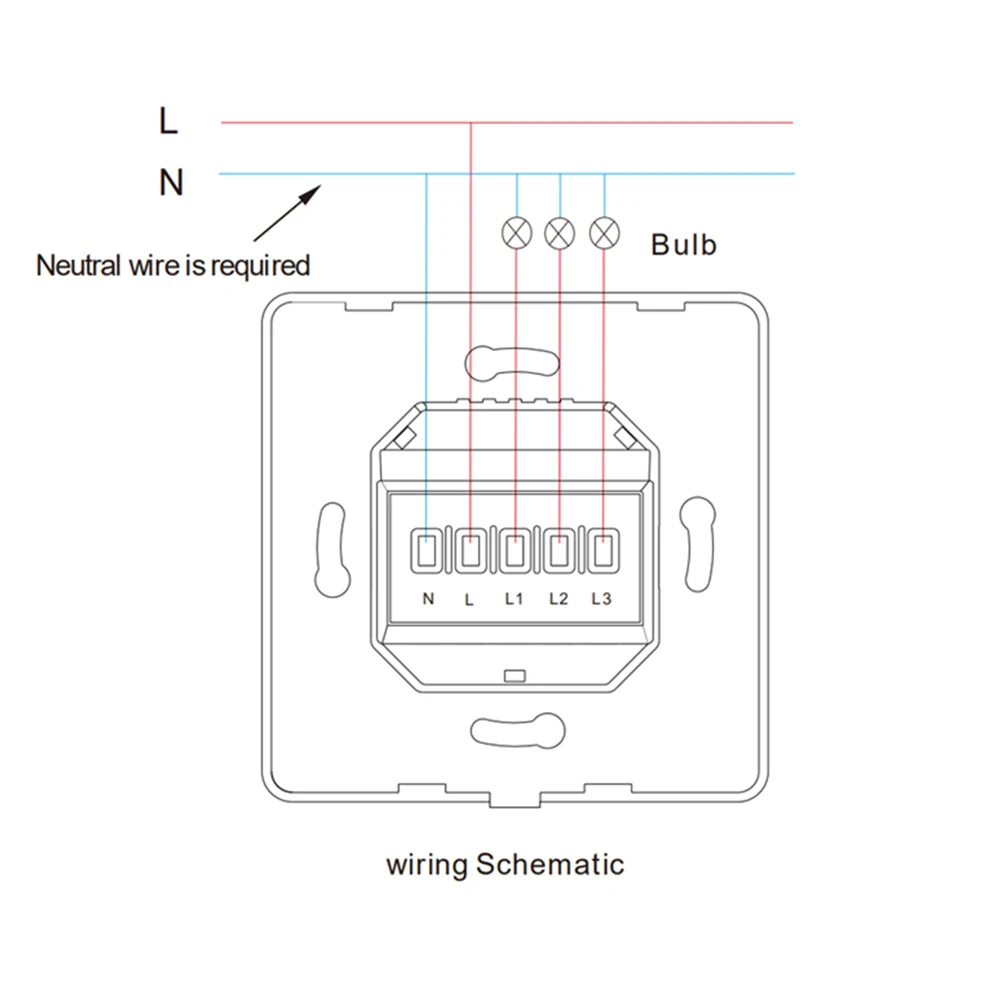 L
N
Neutral wire is required
Bulb
N L L1 L2 L3
wiring Schematic