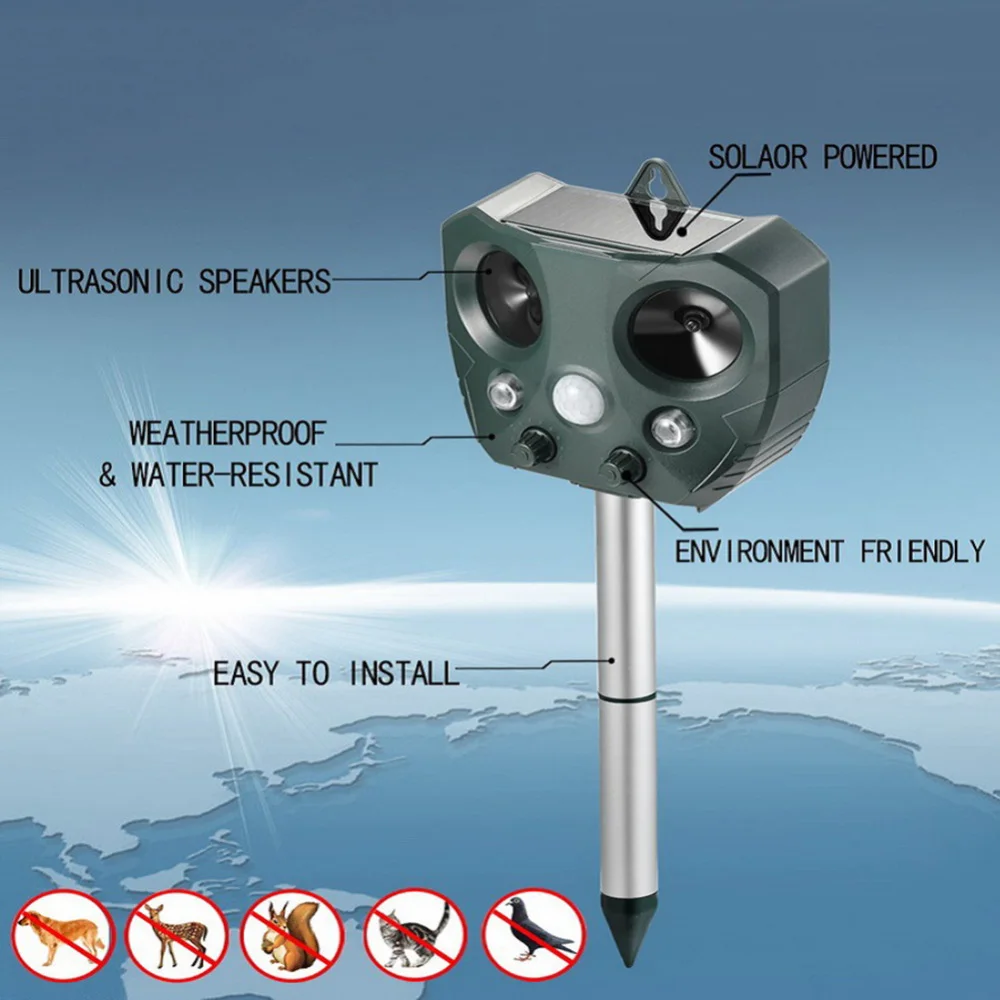 SOLAOR POWERED

ULTRASONIC SPEAKERS

WEATHERPROOF
& WATER-RESISTANT

ENVIRONMENT FRIENDLY

EASY TO INSTALL