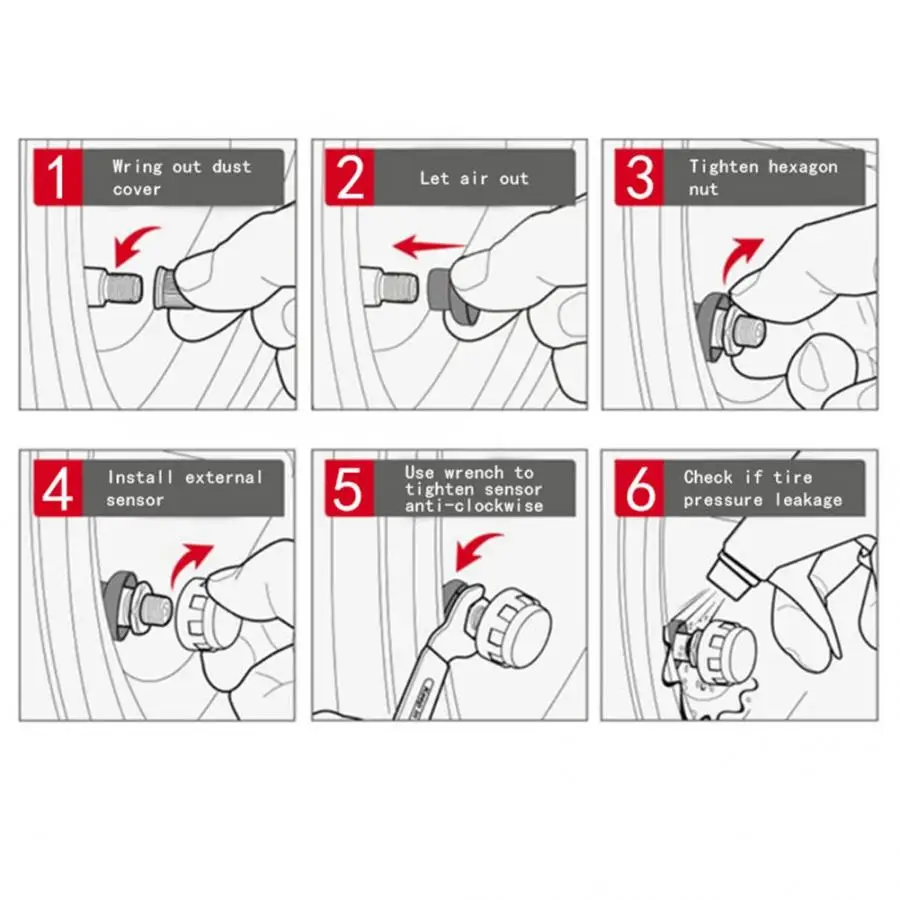 1 Wring out dust cover

2 Let air out

3 Tighten hexagon nut

4 Install external sensor

5 Use wrench to tighten sensor anti-clockwise

6 Check if tire pressure leakage