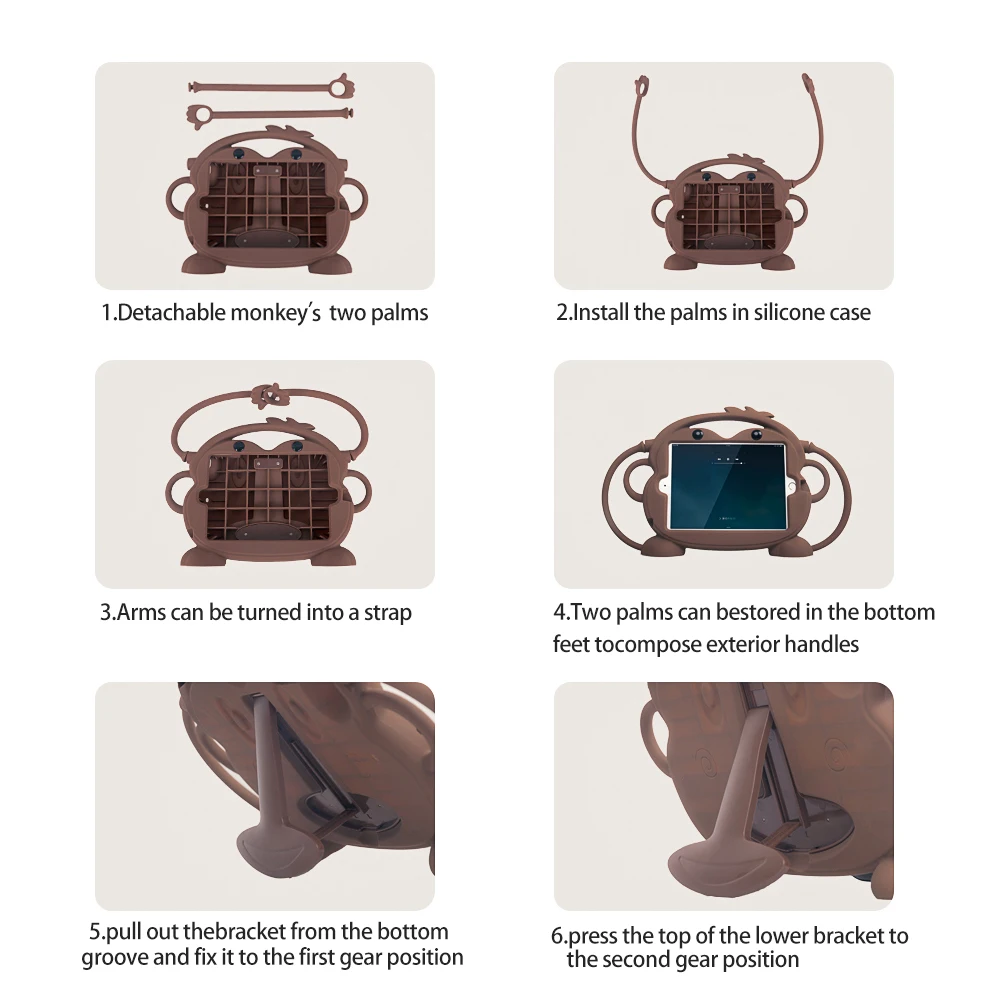 1.Detachable monkey's two palms

2.Install the palms in silicone case

3.Arms can be turned into a strap

4.Two palms can bestored in the bottom feet tocompose exterior handles

5.pull out thebracket from the bottom groove and fix it to the first gear position

6.press the top of the lower bracket to the second gear position