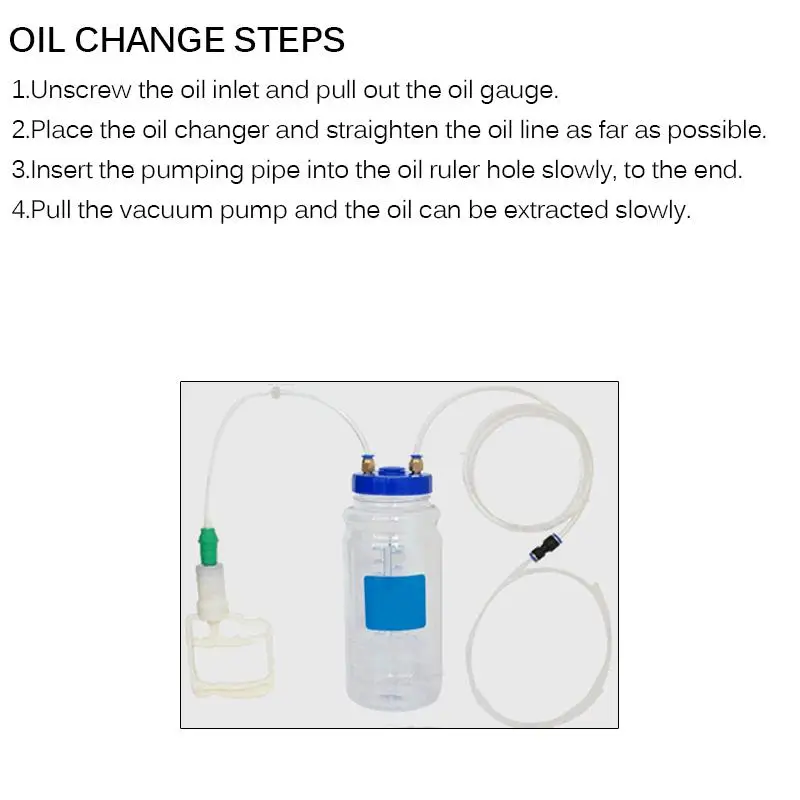 OIL CHANGE STEPS

1.Unscrew the oil inlet and pull out the oil gauge.

2.Place the oil changer and straighten the oil line as far as possible.

3.Insert the pumping pipe into the oil ruler hole slowly, to the end.

4.Pull the vacuum pump and the oil can be extracted slowly.