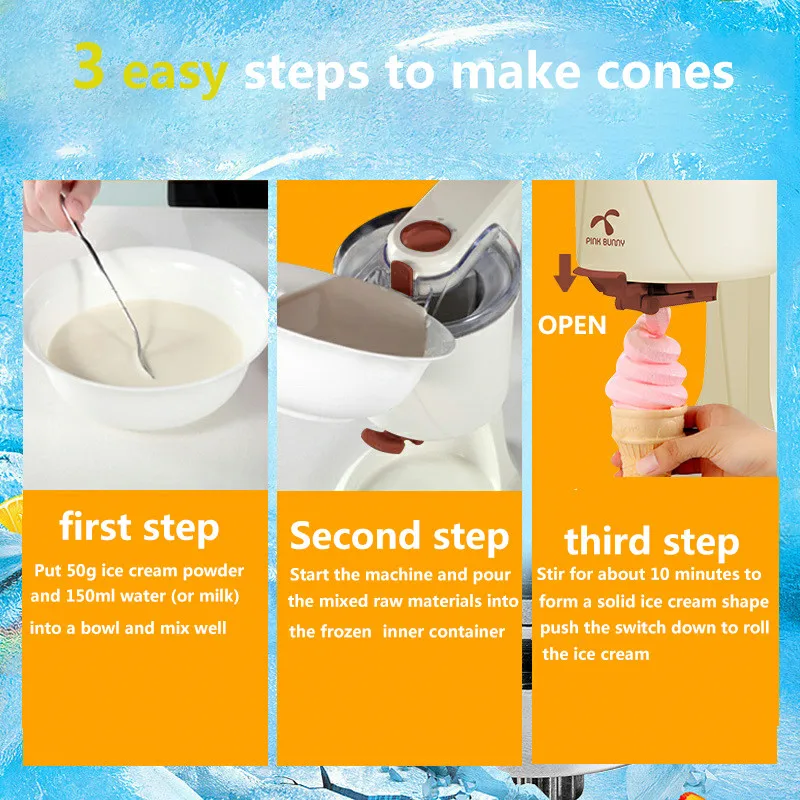 3 easy steps to make cones

first step
Put 50g ice cream powder and 150ml water (or milk) into a bowl and mix well

Second step
Start the machine and pour the mixed raw materials into the frozen inner container

PINK BUNNY
OPEN

third step
Stir for about 10 minutes to form a solid ice cream shape push the switch down to roll the ice cream